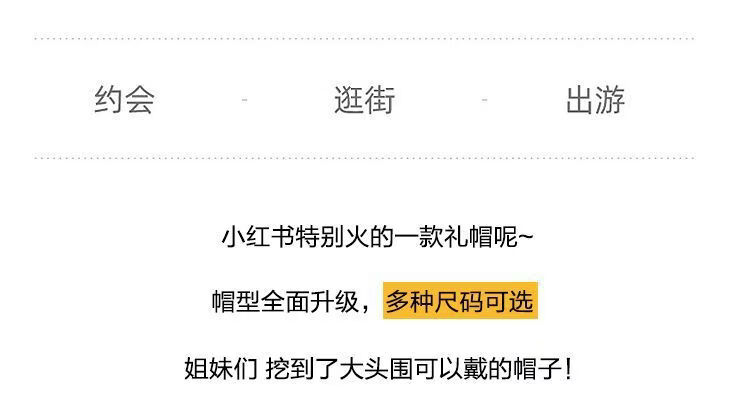 约会 - 逛街 - 出游

小红书特别火的一款礼帽呢~

帽型全面升级，多种尺码可选

姐妹们 挖到了大头围可以戴的帽子！