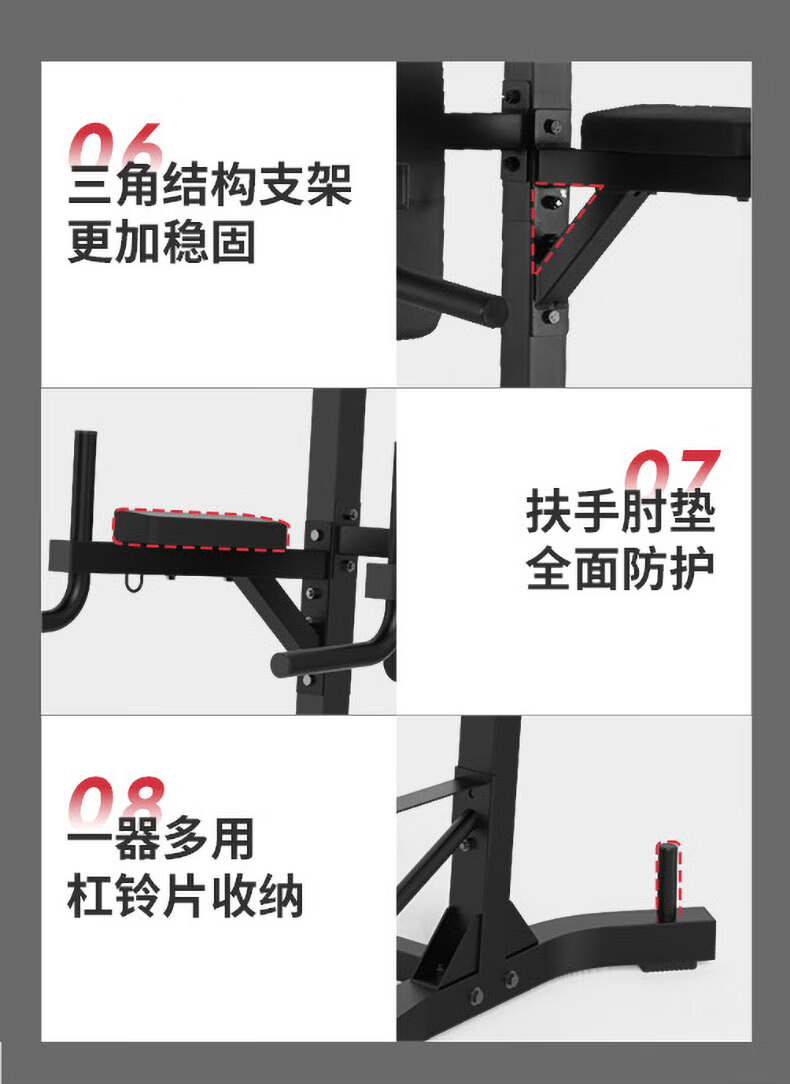 06
三角结构支架
更加稳固

07
扶手肘垫
全面防护

08
一器多用
杠铃片收纳