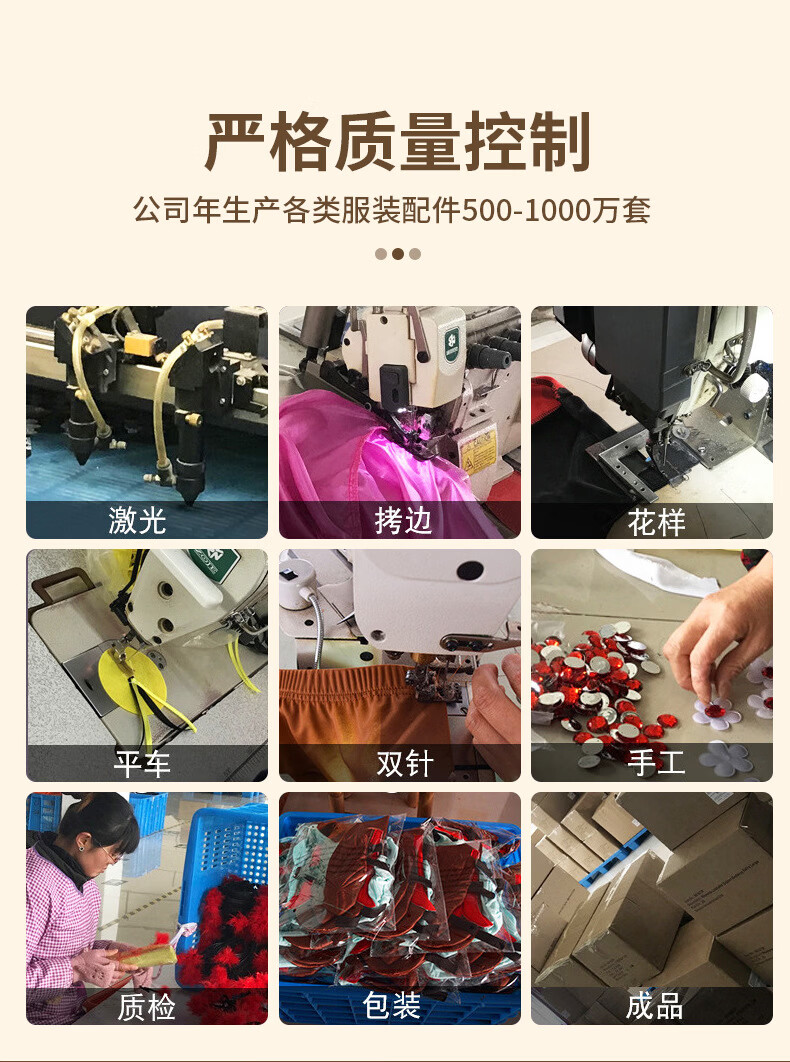 严格质量控制

公司年生产各类服装配件500-1000万套

激光

拷边

花样

平车

双针

手工

质检

包装

成品