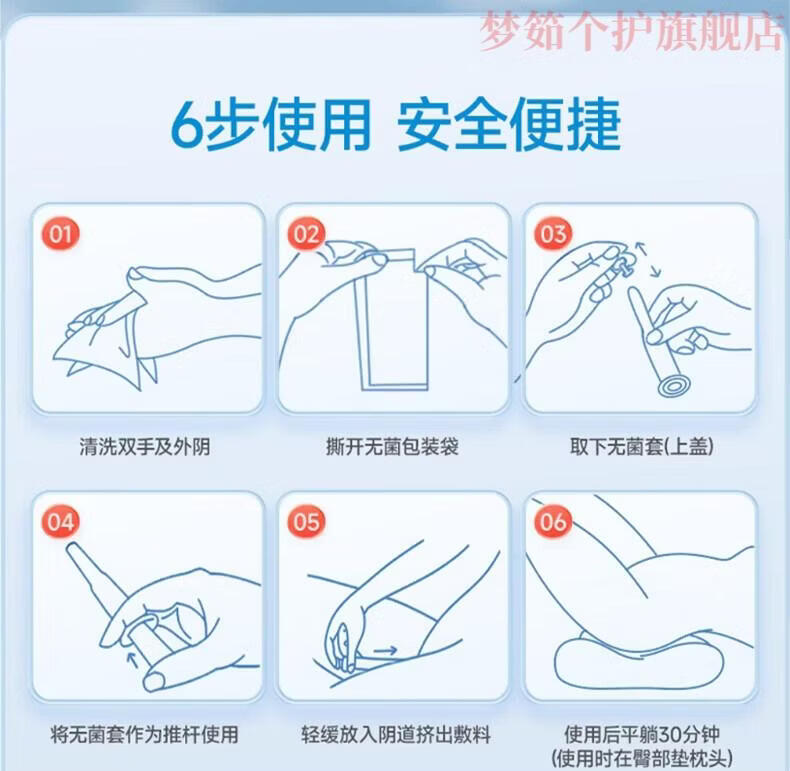 梦茹个护旗舰店

6步使用 安全便捷

01

清洗双手及外阴

02

撕开无菌包装袋

03

取下无菌套(上盖)

04

将无菌套作为推杆使用

05

轻缓放入阴道挤出敷料

06

使用后平躺30分钟
(使用时在臀部垫枕头)