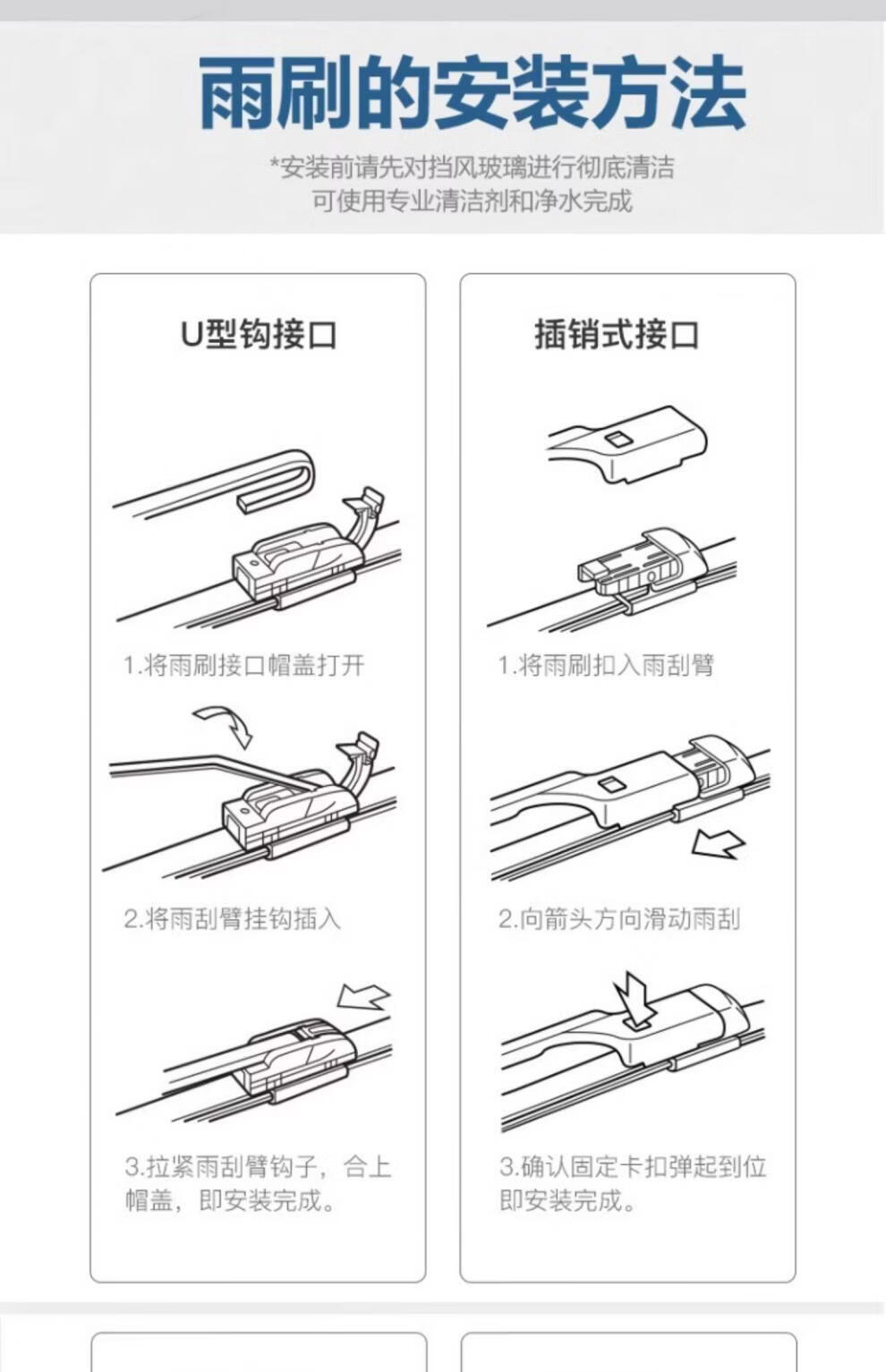 雨刷的安装方法

*安装前请先对挡风玻璃进行彻底清洁
可使用专业清洁剂和净水完成

U型钩接口

1.将雨刷接口帽盖打开

2.将雨刮臂挂钩插入

3.拉紧雨刮臂钩子，合上帽盖，即安装完成。

插销式接口

1.将雨刷扣入雨刮臂

2.向箭头方向滑动雨刮

3.确认固定卡扣弹起到位即安装完成。