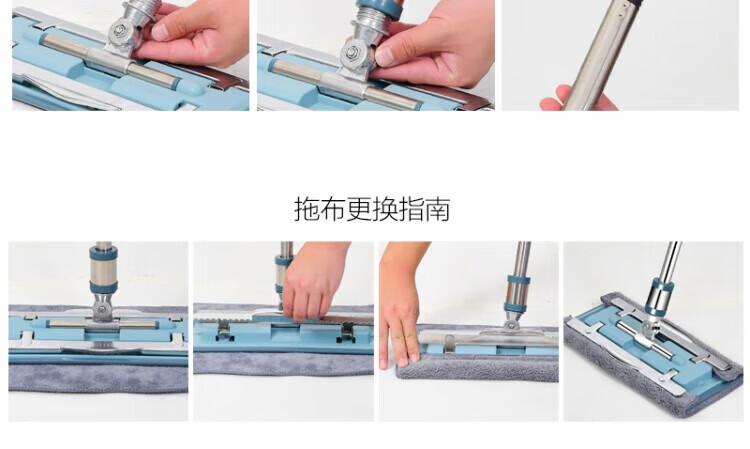 拖布更换指南