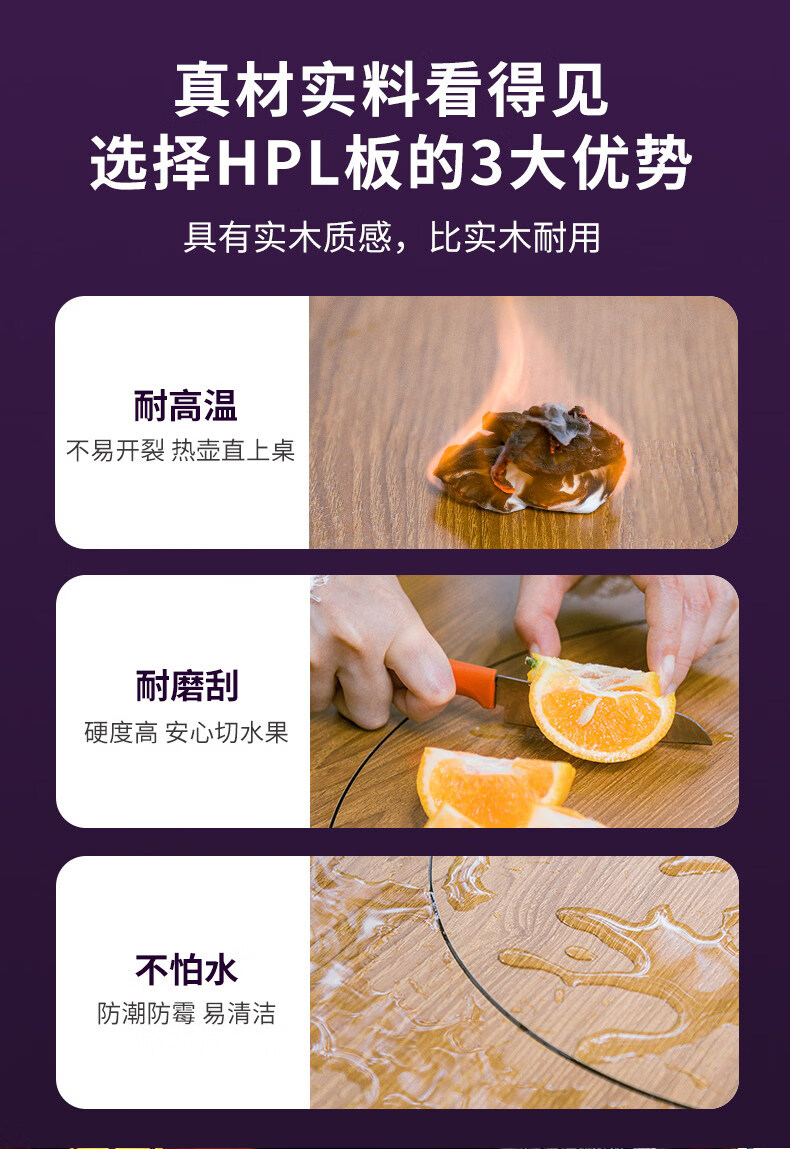 真材实料看得见
选择HPL板的3大优势

具有实木质感，比实木耐用

耐高温
不易开裂 热壶直上桌

耐磨刮
硬度高 安心切水果

不怕水
防潮防霉 易清洁