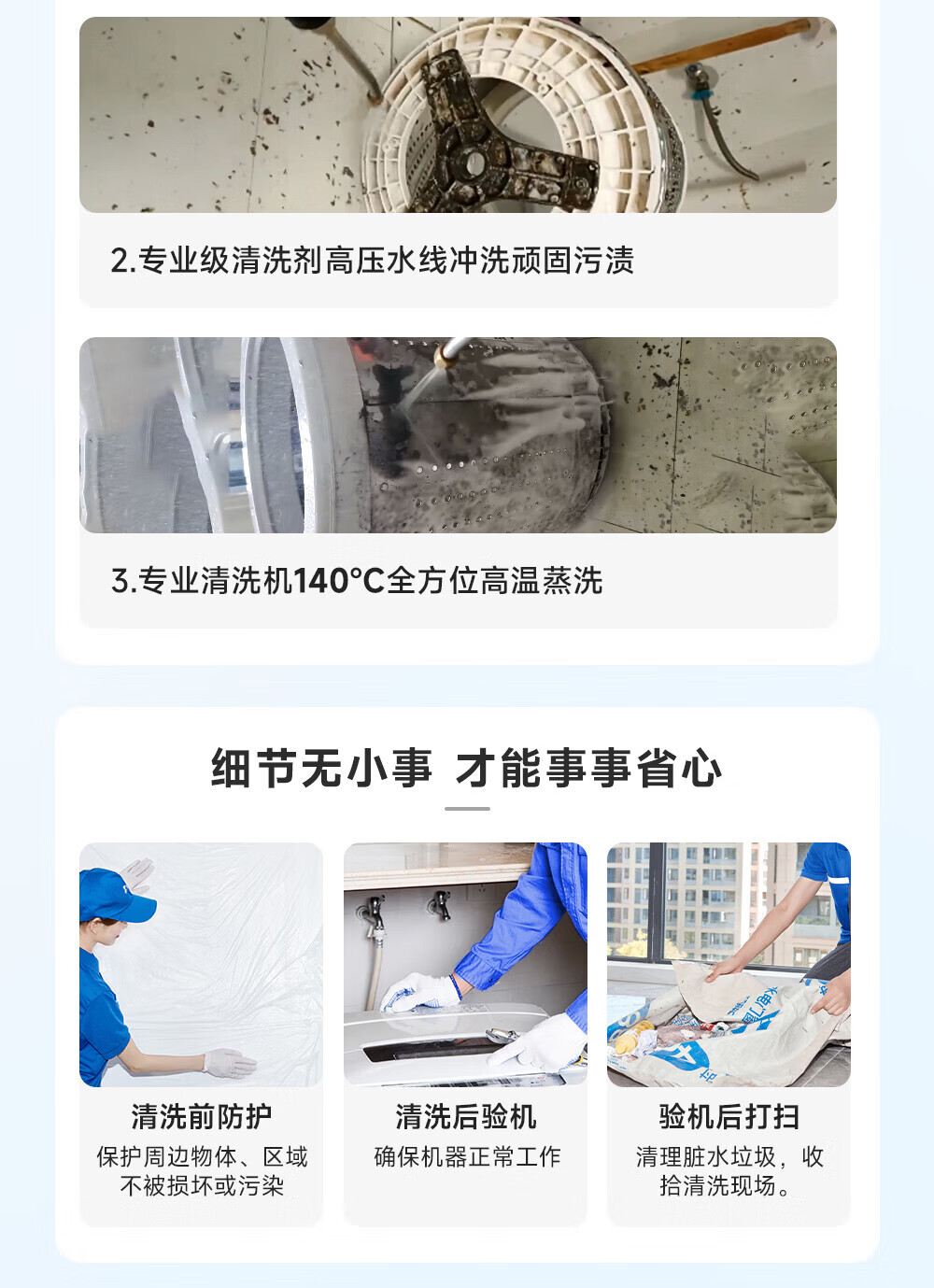 2.专业级清洗剂高压水线冲洗顽固污渍

3.专业清洗机140°C全方位高温蒸洗

细节无小事 才能事事省心

清洗前防护
保护周边物体、区域不被损坏或污染

清洗后验机
确保机器正常工作

验机后打扫
清理脏水垃圾，收拾清洗现场。