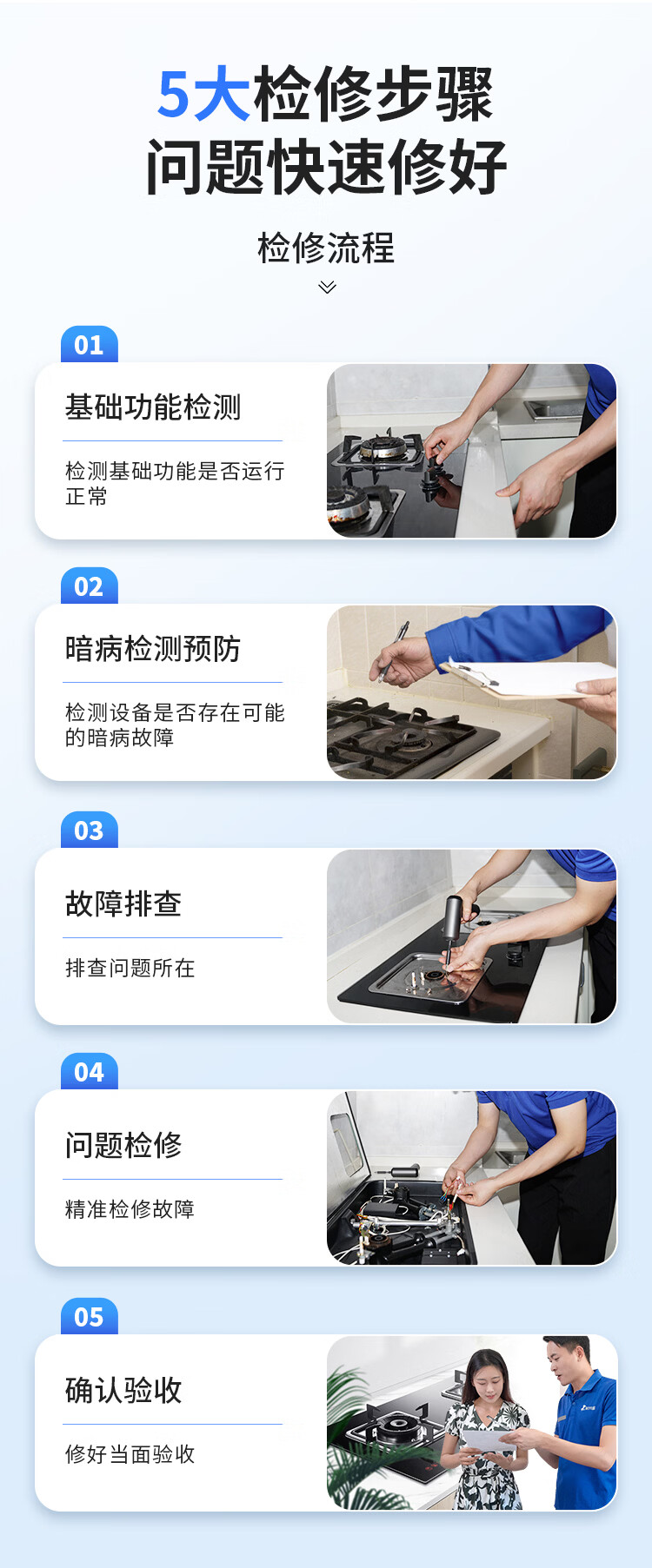 5大检修步骤
问题快速修好

检修流程

01
基础功能检测
检测基础功能是否运行正常

02
暗病检测预防
检测设备是否存在可能的暗病故障

03
故障排查
排查问题所在

04
问题检修
精准检修故障

05
确认验收
修好当面验收