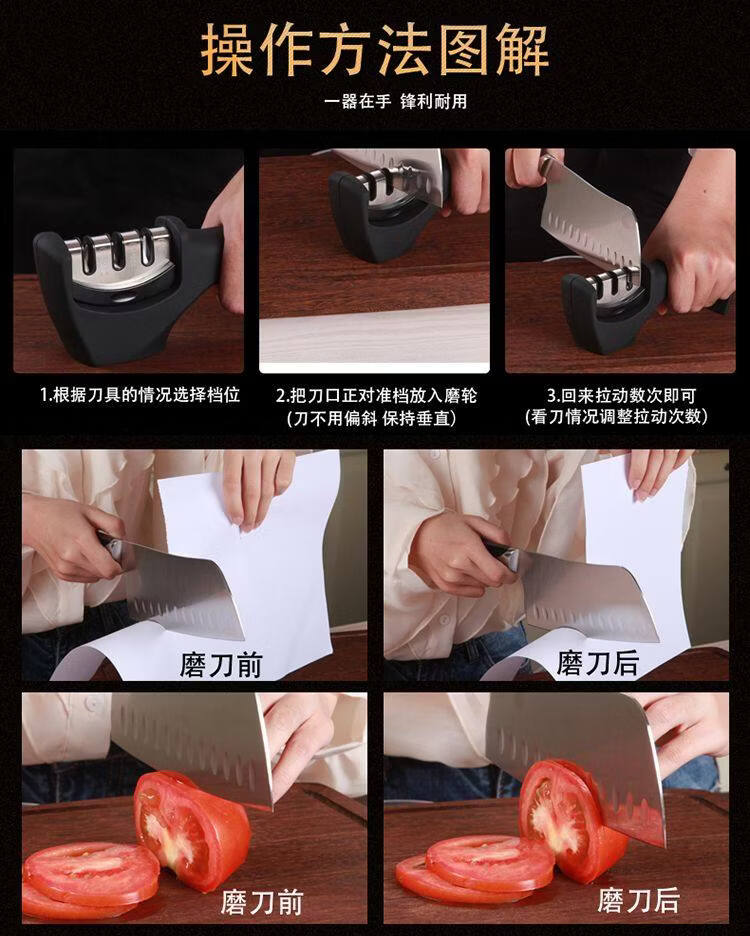 操作方法图解

一器在手 锋利耐用

1.根据刀具的情况选择档位

2.把刀口正对准档放入磨轮
(刀不用偏斜 保持垂直)

3.回来拉动数次即可
(看刀情况调整拉动次数)

磨刀前

磨刀后

磨刀前

磨刀后