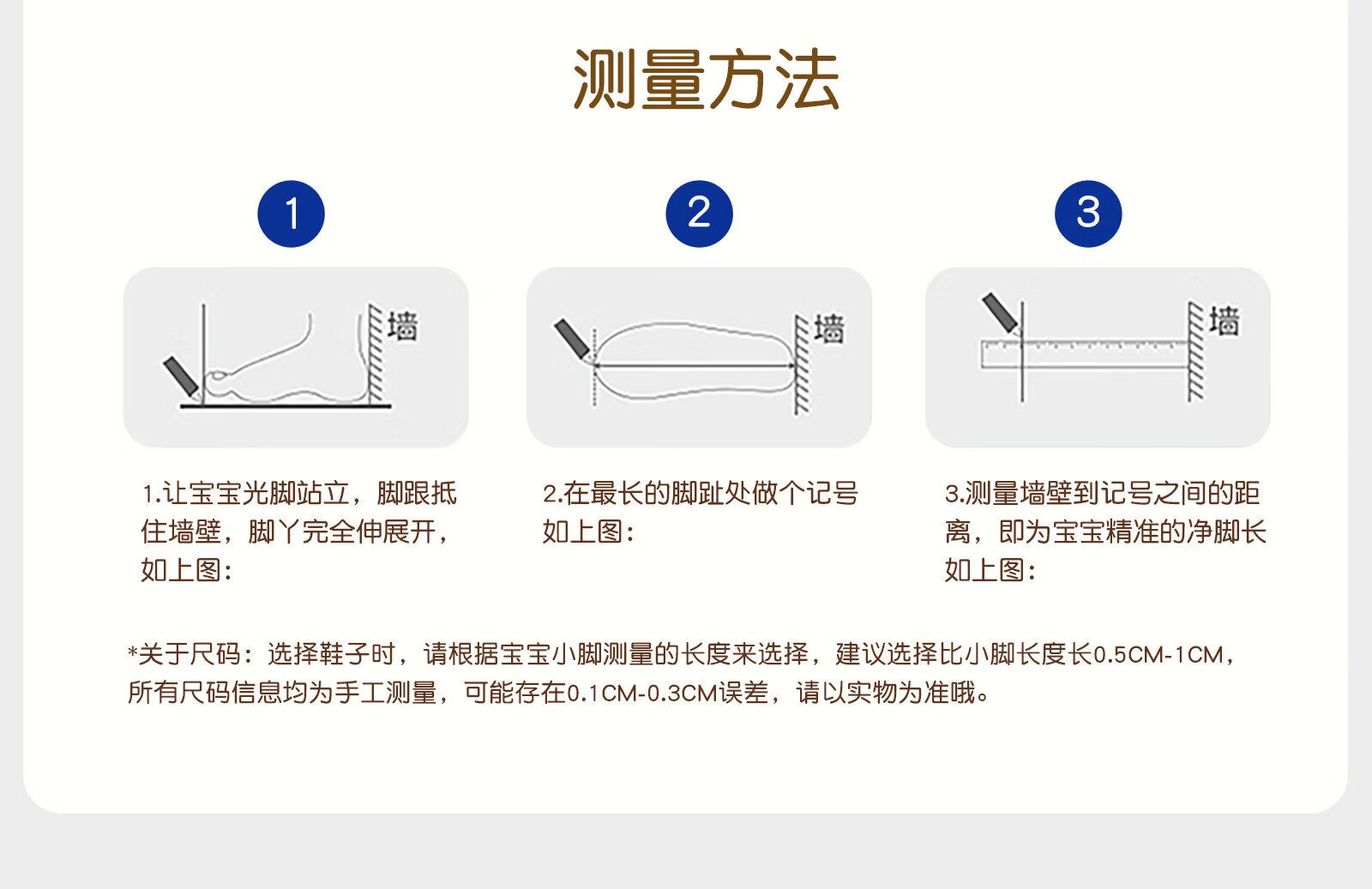 测量方法

1

墙

1.让宝宝光脚站立，脚跟抵住墙壁，脚丫完全伸展开，如上图：

2

墙

2.在最长的脚趾处做个记号如上图：

3

墙

3.测量墙壁到记号之间的距离，即为宝宝精准的净脚长如上图：

*关于尺码：选择鞋子时，请根据宝宝小脚测量的长度来选择，建议选择比小脚长度长0.5CM-1CM，所有尺码信息均为手工测量，可能存在0.1CM-0.3CM误差，请以实物为准哦。