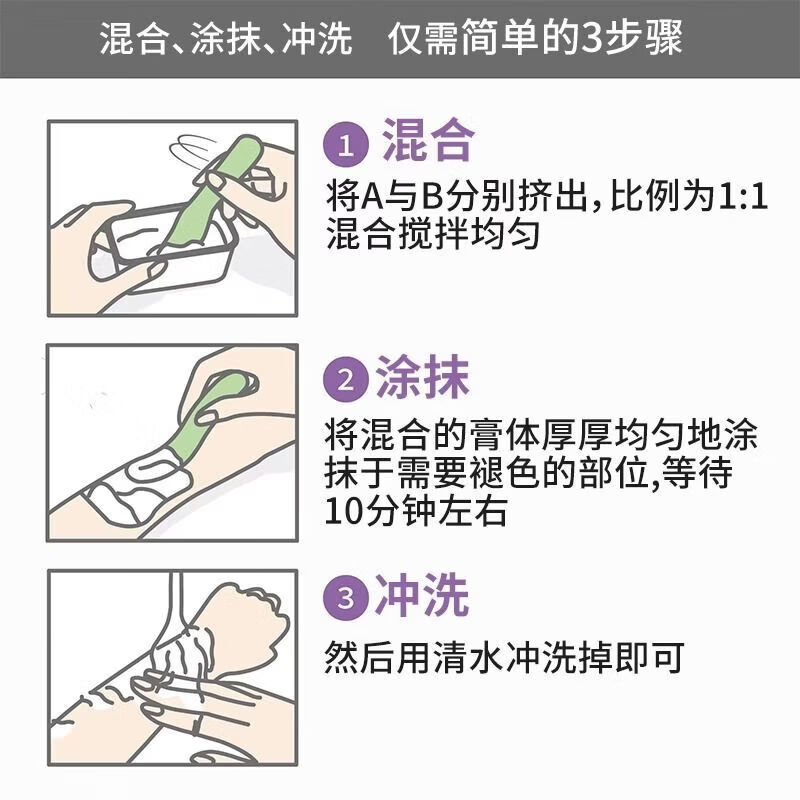 混合、涂抹、冲洗　仅需简单的3步骤

1 混合
将A与B分别挤出，比例为1:1混合搅拌均匀

2 涂抹
将混合的膏体厚厚均匀地涂抹于需要褪色的部位，等待10分钟左右

3 冲洗
然后用清水冲洗掉即可