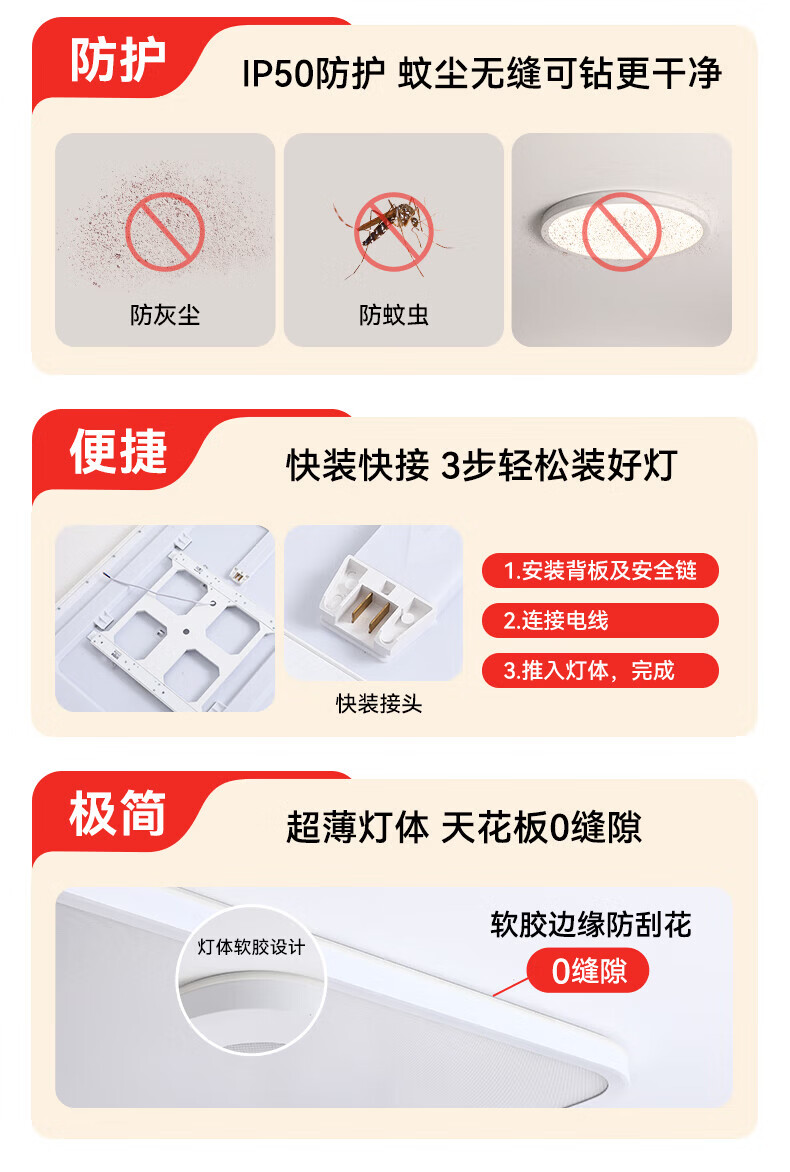 防护

IP50防护 蚊尘无缝可钻更干净

防灰尘

防蚊虫

便捷

快装快接 3步轻松装好灯

快装接头

1.安装背板及安全链

2.连接电线

3.推入灯体，完成

极简

超薄灯体 天花板0缝隙

灯体软胶设计

软胶边缘防刮花

0缝隙