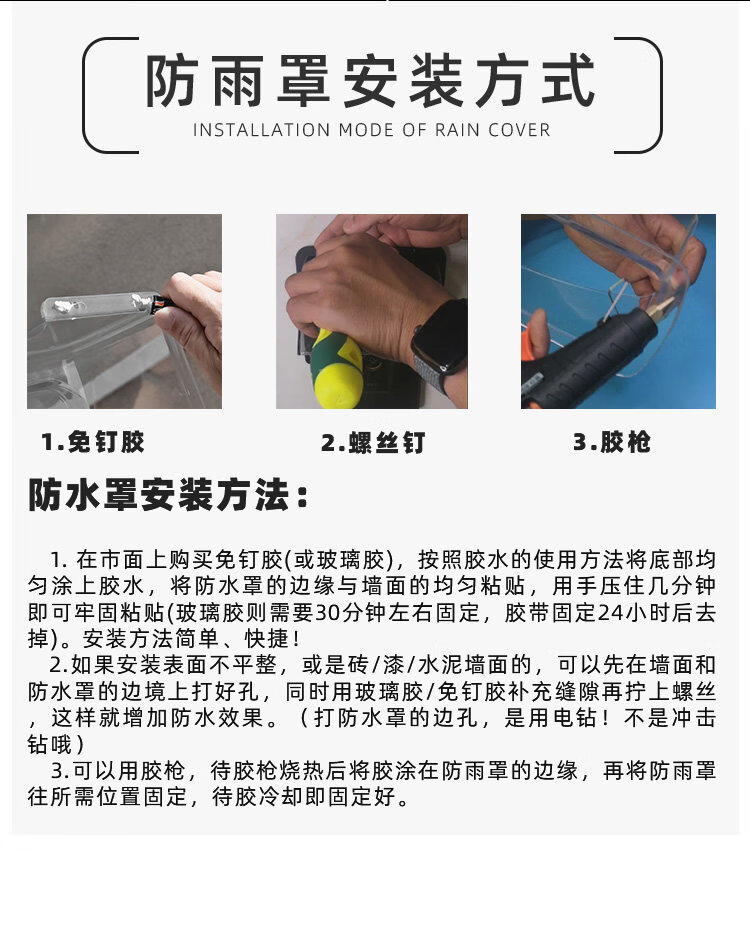 防雨罩安装方式
INSTALLATION MODE OF RAIN COVER

1.免钉胶

2.螺丝钉

3.胶枪

防水罩安装方法：

1. 在市面上购买免钉胶(或玻璃胶)，按照胶水的使用方法将底部均匀涂上胶水，将防水罩的边缘与墙面的均匀粘贴，用手压住几分钟即可牢固粘贴(玻璃胶则需要30分钟左右固定，胶带固定24小时后去掉)。安装方法简单、快捷！

2.如果安装表面不平整，或是砖/漆/水泥墙面的，可以先在墙面和防水罩的边境上打好孔，同时用玻璃胶/免钉胶补充缝隙再拧上螺丝，这样就增加防水效果。（打防水罩的边孔，是用电钻！不是冲击钻哦）

3.可以用胶枪，待胶枪烧热后将胶涂在防雨罩的边缘，再将防雨罩往所需位置固定，待胶冷却即固定好。