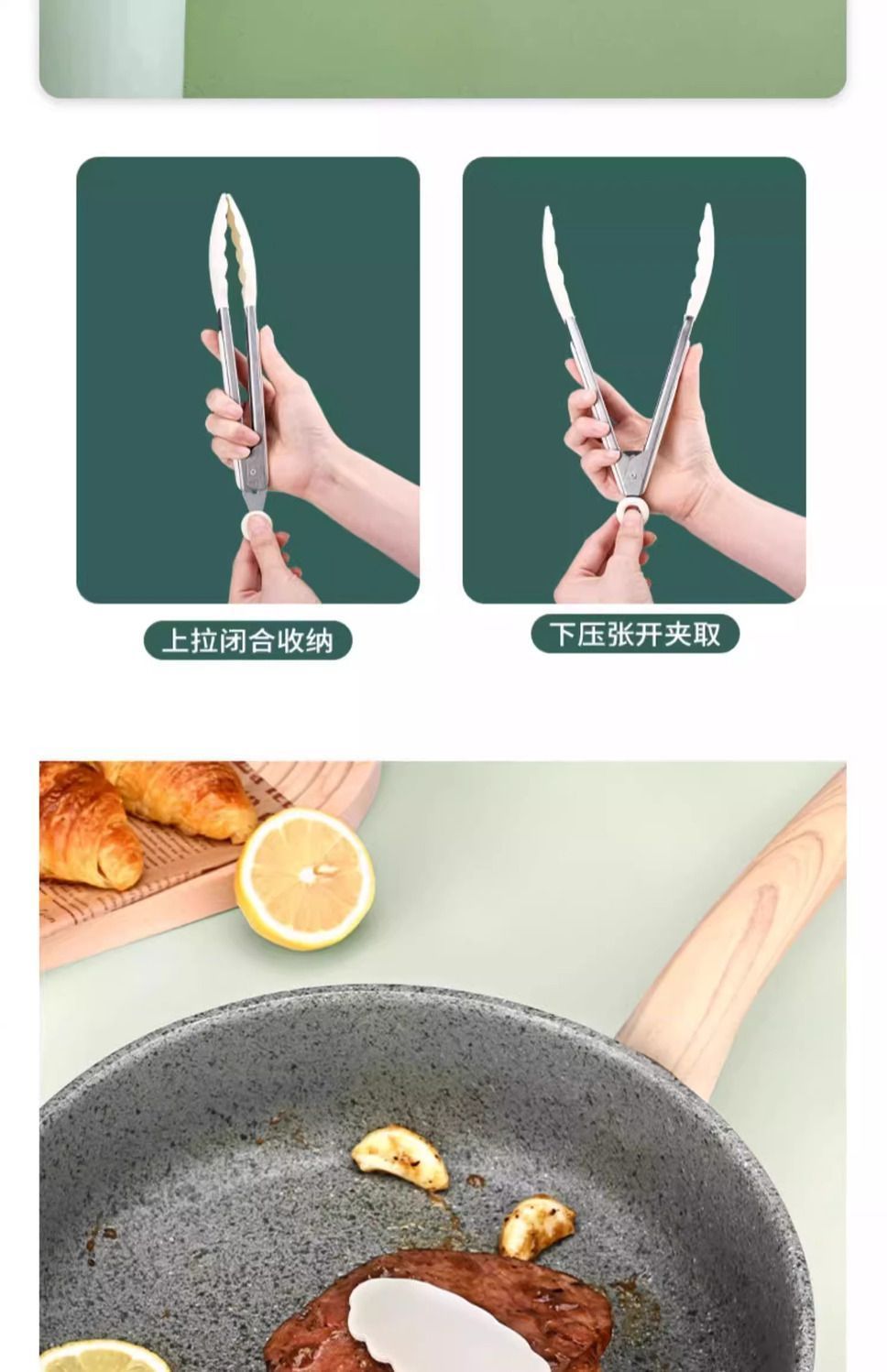 上拉闭合收纳

下压张开夹取