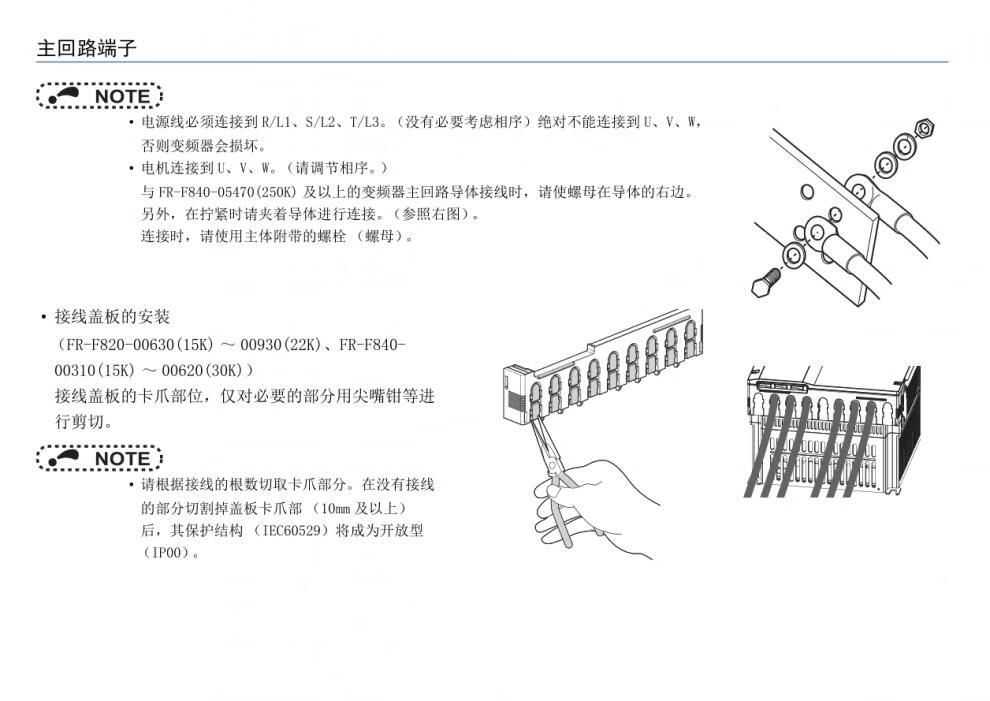 主回路端子

NOTE

• 电源线必须连接到 R/L1、S/L2、T/L3。（没有必要考虑相序）绝对不能连接到 U、V、W，否则变频器会损坏。

• 电机连接到 U、V、W。（请调节相序。）

与 FR-F840-05470(250K) 及以上的变频器主回路导体接线时，请使螺母在导体的右边。另外，在拧紧时请夹着导体进行连接。（参照右图）。

连接时，请使用主体附带的螺栓 （螺母）。

• 接线盖板的安装

（FR-F820-00630(15K) ～ 00930(22K)、FR-F840-00310(15K) ～ 00620(30K)）

接线盖板的卡爪部位，仅对必要的部分用尖嘴钳等进行剪切。

NOTE

• 请根据接线的根数切取卡爪部分。在没有接线的部分切割掉盖板卡爪部 （10mm 及以上）后，其保护结构 （IEC60529）将成为开放型（IP00）。