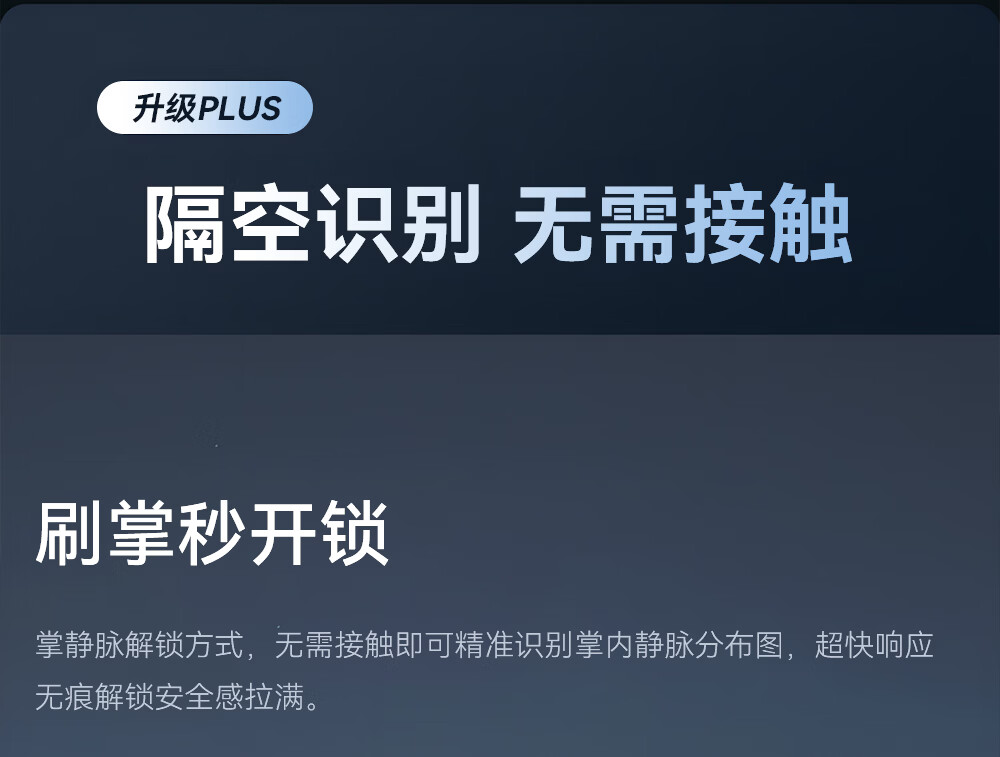 升级PLUS

隔空识别 无需接触

刷掌秒开锁

掌静脉解锁方式，无需接触即可精准识别掌内静脉分布图，超快响应无痕解锁安全感拉满。