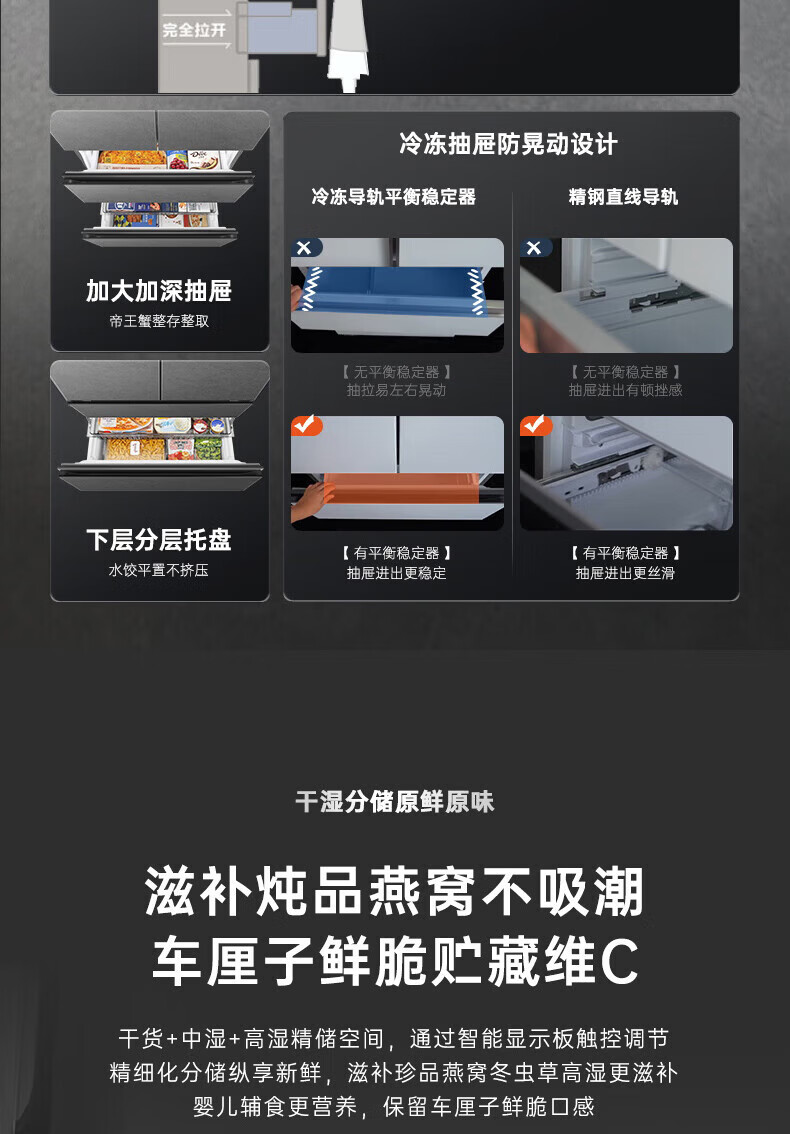 完全拉开

加大加深抽屉
帝王蟹整存整取

下层分层托盘
水饺平置不挤压

冷冻抽屉防晃动设计

冷冻导轨平衡稳定器

【 无平衡稳定器 】
抽拉易左右晃动

【 有平衡稳定器 】
抽屉进出更稳定

精钢直线导轨

【 无平衡稳定器 】
抽屉进出有顿挫感

【 有平衡稳定器 】
抽屉进出更丝滑

干湿分储原鲜原味

滋补炖品燕窝不吸潮
车厘子鲜脆贮藏维C

干货+中湿+高湿精储空间，通过智能显示板触控调节
精细化分储纵享新鲜，滋补珍品燕窝冬虫草高湿更滋补
婴儿辅食更营养，保留车厘子鲜脆口感