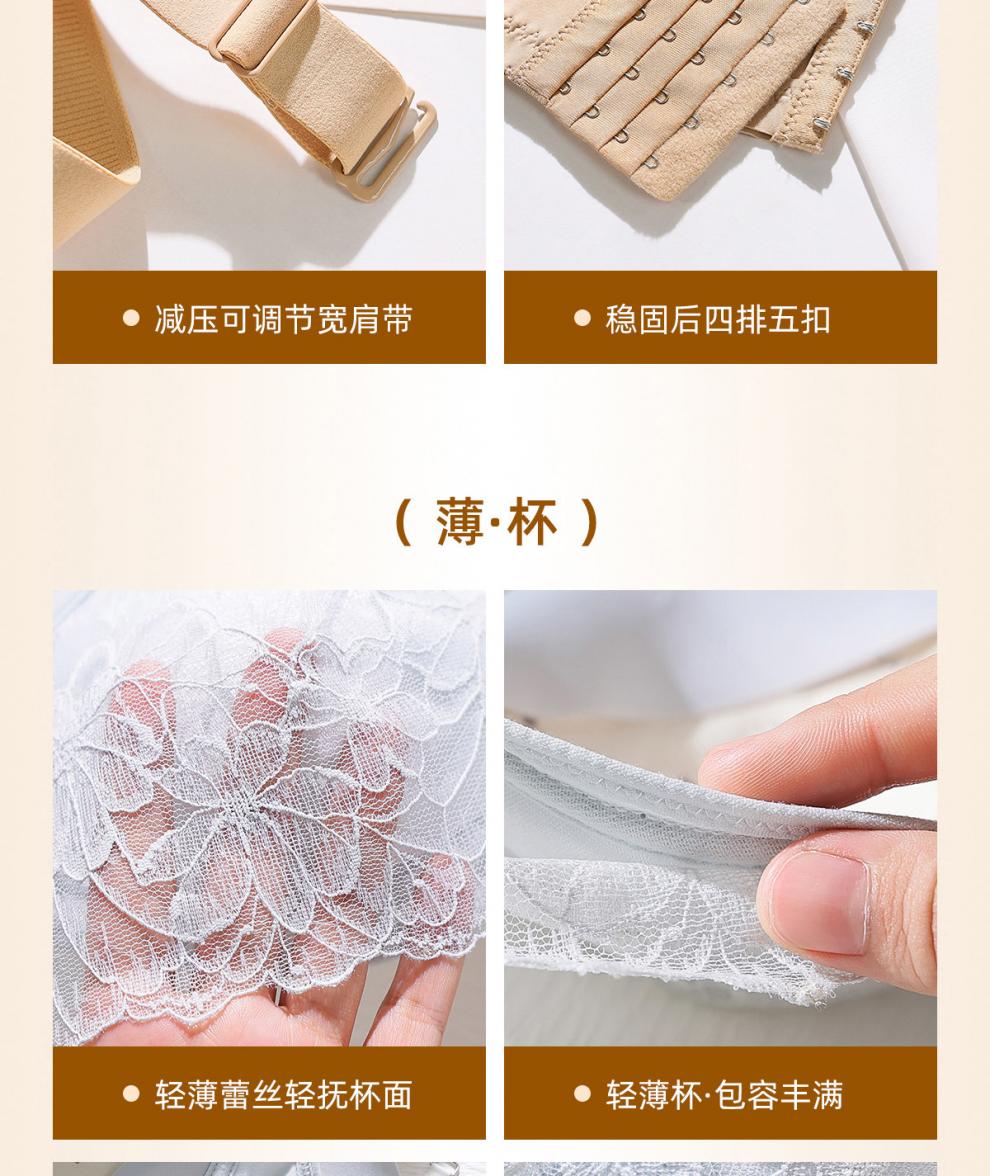 ● 减压可调节宽肩带

● 稳固后四排五扣

( 薄·杯 )

● 轻薄蕾丝轻抚杯面

● 轻薄杯·包容丰满