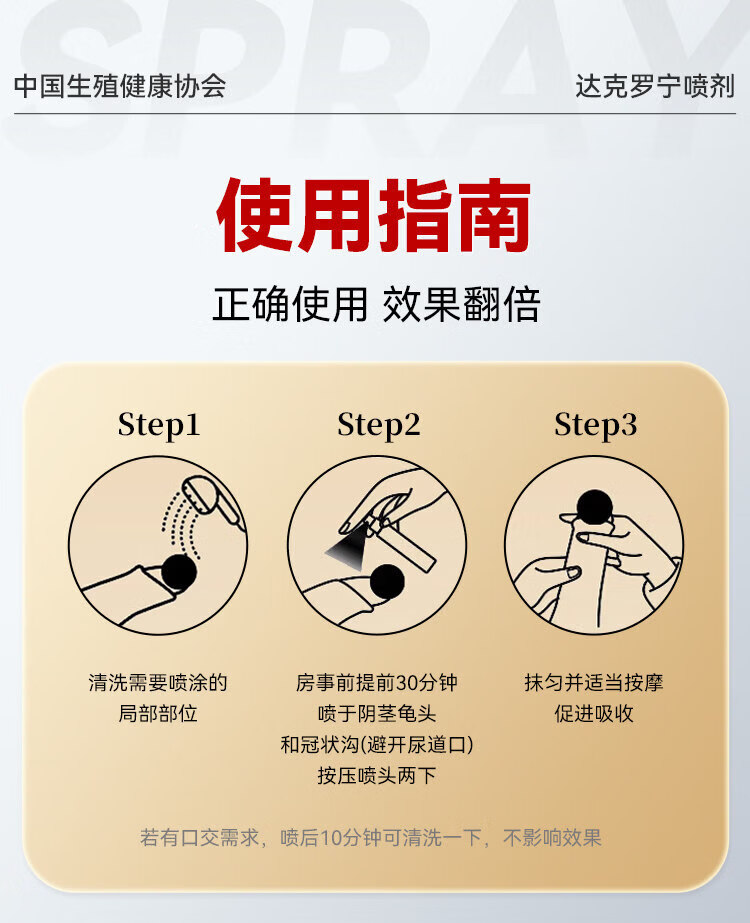 SPRAY

中国生殖健康协会

达克罗宁喷剂

使用指南

正确使用 效果翻倍

Step1

清洗需要喷涂的局部部位

Step2

房事前提前30分钟喷于阴茎龟头和冠状沟(避开尿道口)按压喷头两下

Step3

抹匀并适当按摩促进吸收

若有口交需求，喷后10分钟可清洗一下，不影响效果