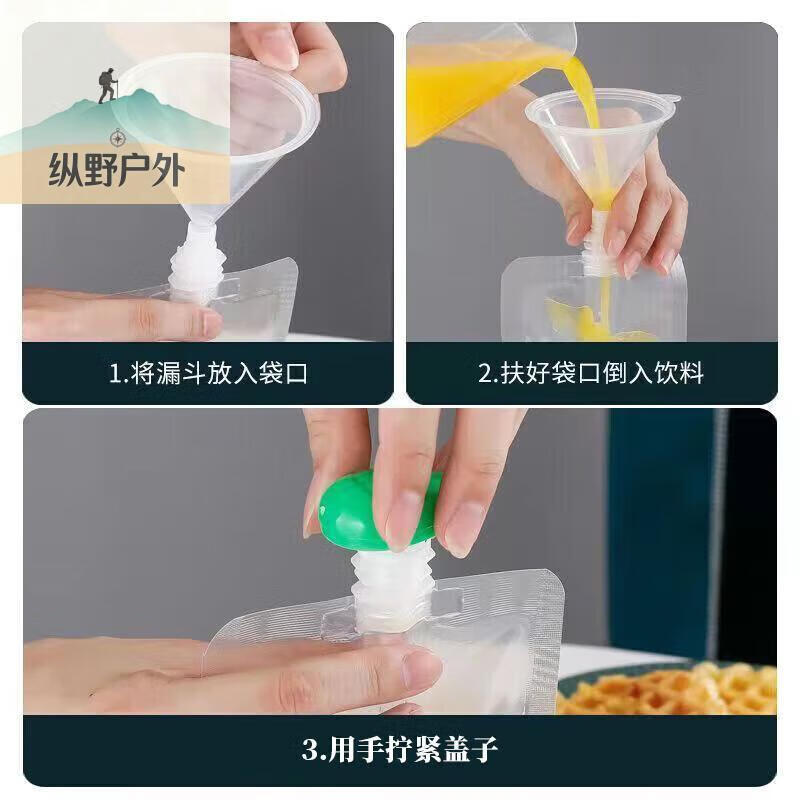 纵野户外

1.将漏斗放入袋口

2.扶好袋口倒入饮料

3.用手拧紧盖子