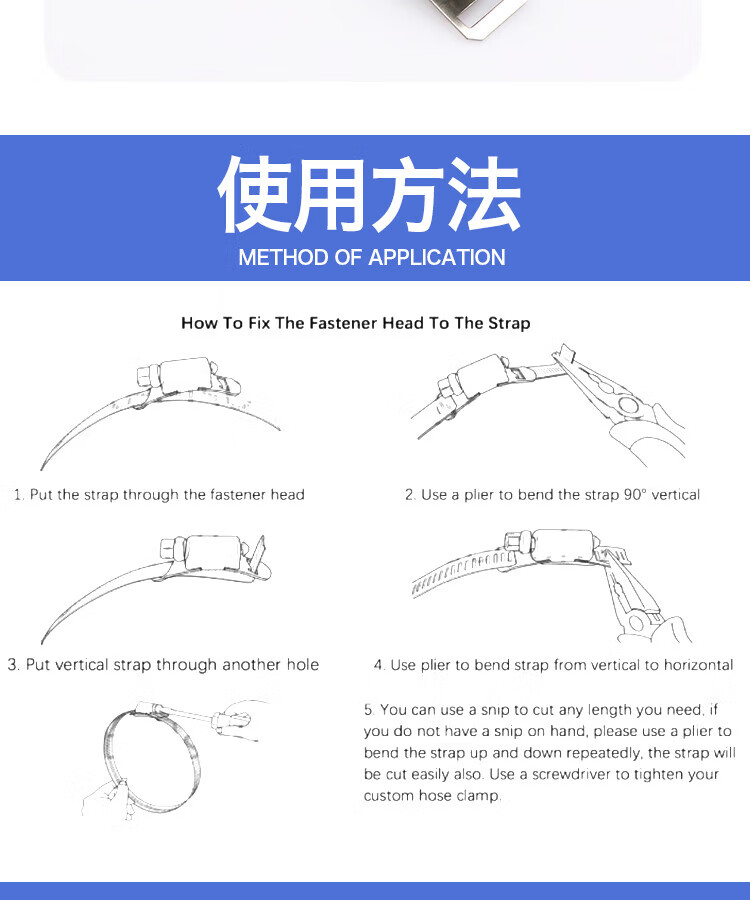 使用方法

METHOD OF APPLICATION

How To Fix The Fastener Head To The Strap

1. Put the strap through the fastener head

2. Use a plier to bend the strap 90° vertical

3. Put vertical strap through another hole

4. Use plier to bend strap from vertical to horizontal

5. You can use a snip to cut any length you need, if you do not have a snip on hand, please use a plier to bend the strap up and down repeatedly, the strap will be cut easily also. Use a screwdriver to tighten your custom hose clamp.