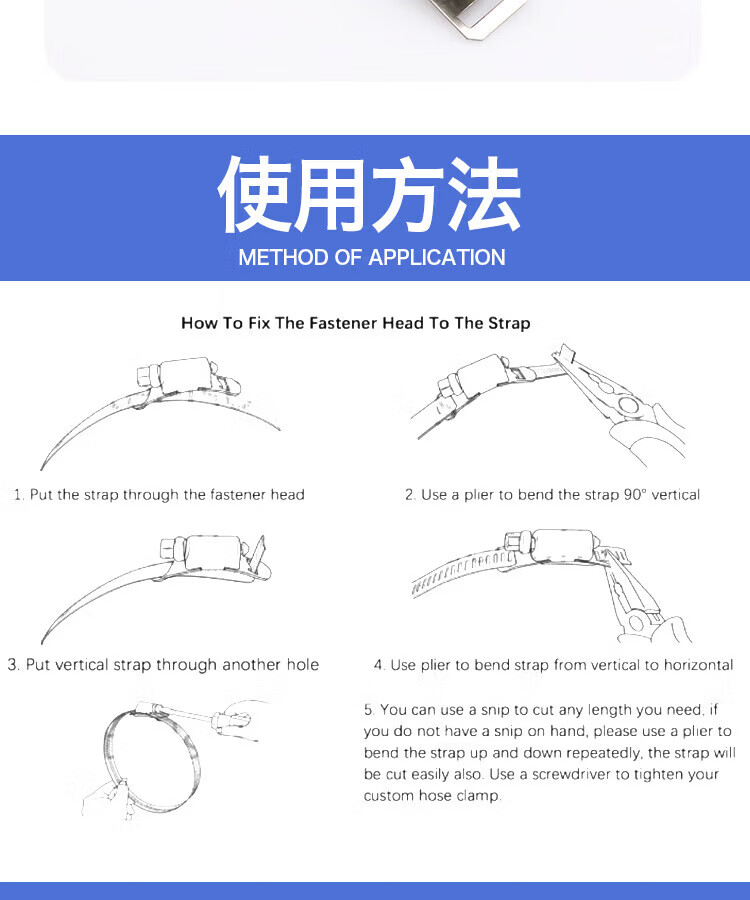 使用方法
METHOD OF APPLICATION

How To Fix The Fastener Head To The Strap

1. Put the strap through the fastener head

2. Use a plier to bend the strap 90° vertical

3. Put vertical strap through another hole

4. Use plier to bend strap from vertical to horizontal

5. You can use a snip to cut any length you need, if you do not have a snip on hand, please use a plier to bend the strap up and down repeatedly, the strap will be cut easily also. Use a screwdriver to tighten your custom hose clamp.