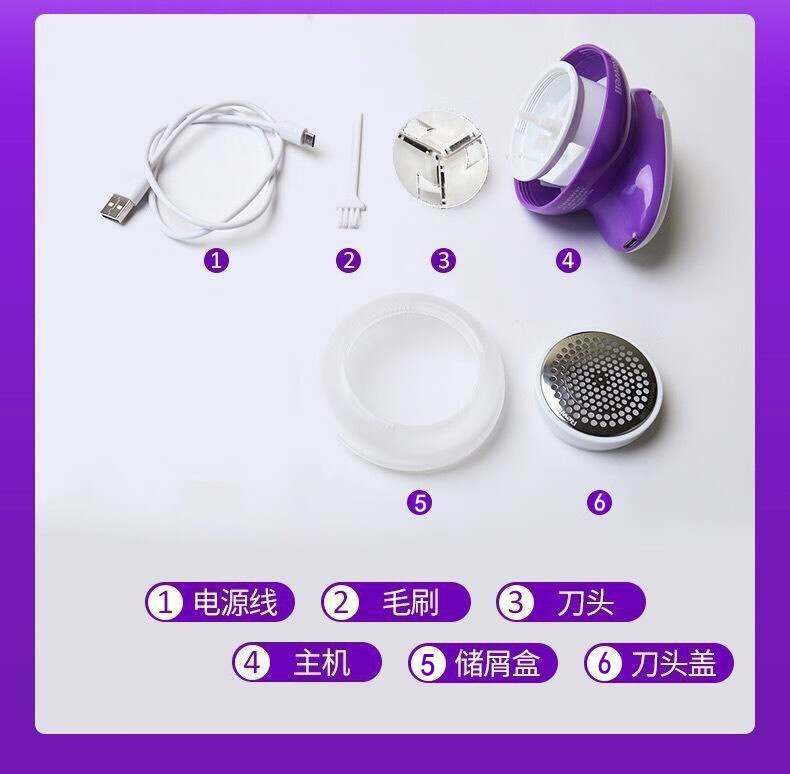 1 2 3 4

5 6

1 电源线 2 毛刷 3 刀头

4 主机 5 储屑盒 6 刀头盖