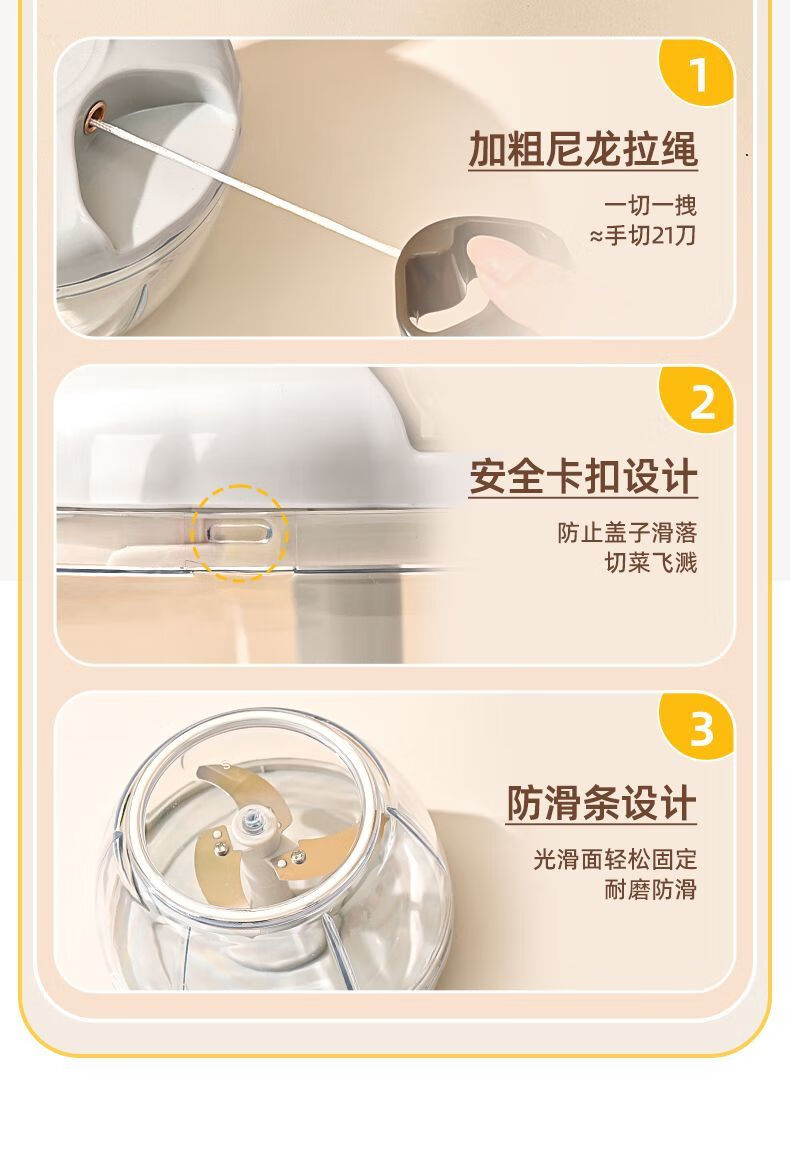 1

加粗尼龙拉绳

一切一拽
≈手切21刀

2

安全卡扣设计

防止盖子滑落
切菜飞溅

3

防滑条设计

光滑面轻松固定
耐磨防滑