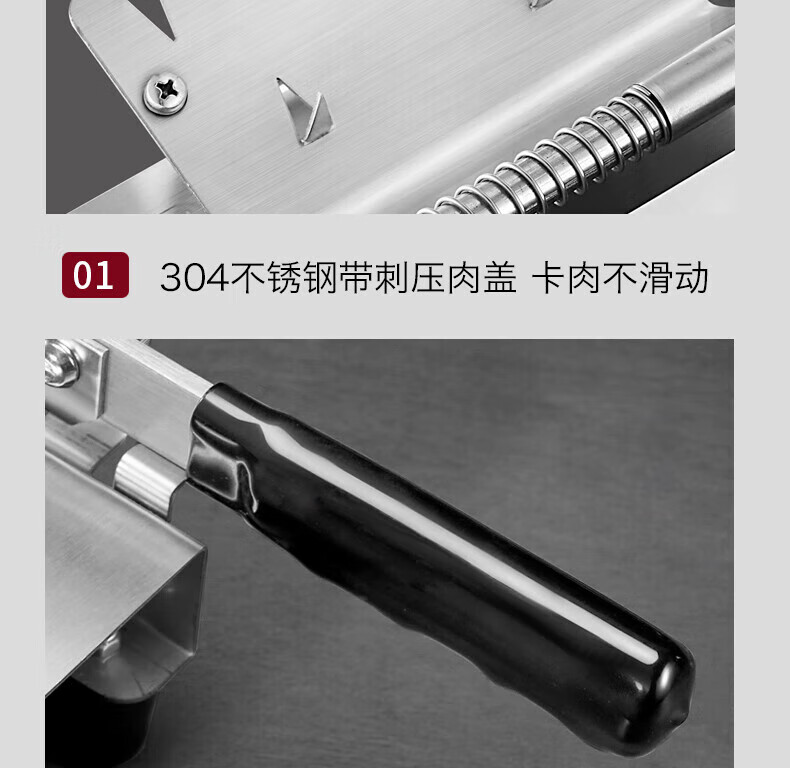 01 304不锈钢带刺压肉盖 卡肉不滑动