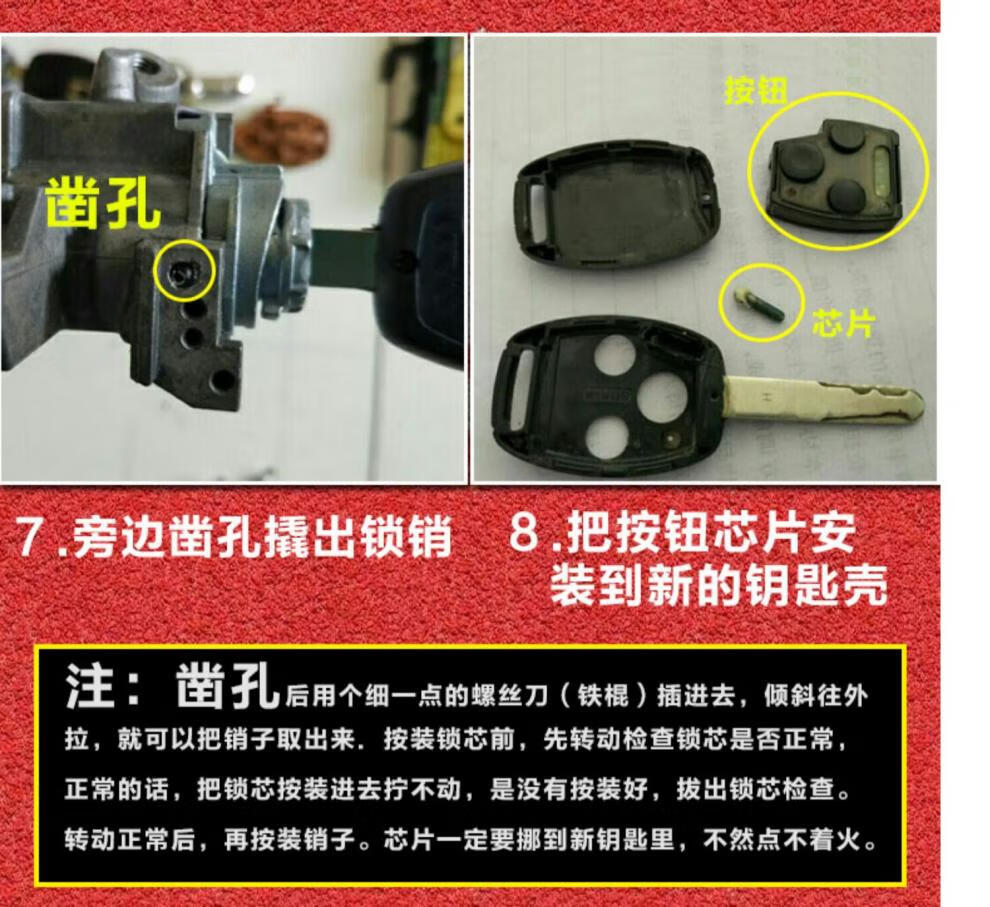 凿孔

按钮

芯片

7.旁边凿孔撬出锁销

8.把按钮芯片安装到新的钥匙壳

注：凿孔后用个细一点的螺丝刀（铁棍）插进去，倾斜往外拉，就可以把销子取出来．按装锁芯前，先转动检查锁芯是否正常，正常的话，把锁芯按装进去拧不动，是没有按装好，拔出锁芯检查。转动正常后，再按装销子。芯片一定要挪到新钥匙里，不然点不着火。