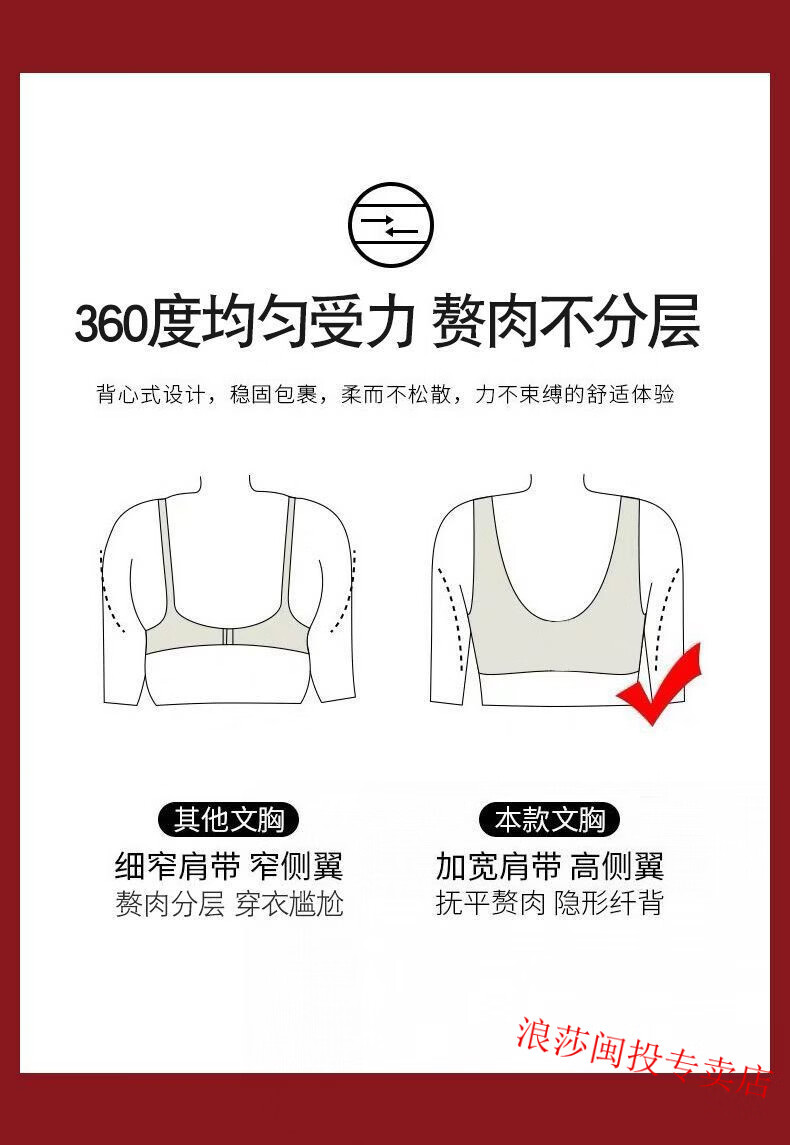 360度均匀受力 赘肉不分层

背心式设计，稳固包裹，柔而不松散，力不束缚的舒适体验

其他文胸
细窄肩带 窄侧翼
赘肉分层 穿衣尴尬

本款文胸
加宽肩带 高侧翼
抚平赘肉 隐形纤背

浪莎闽投专卖店