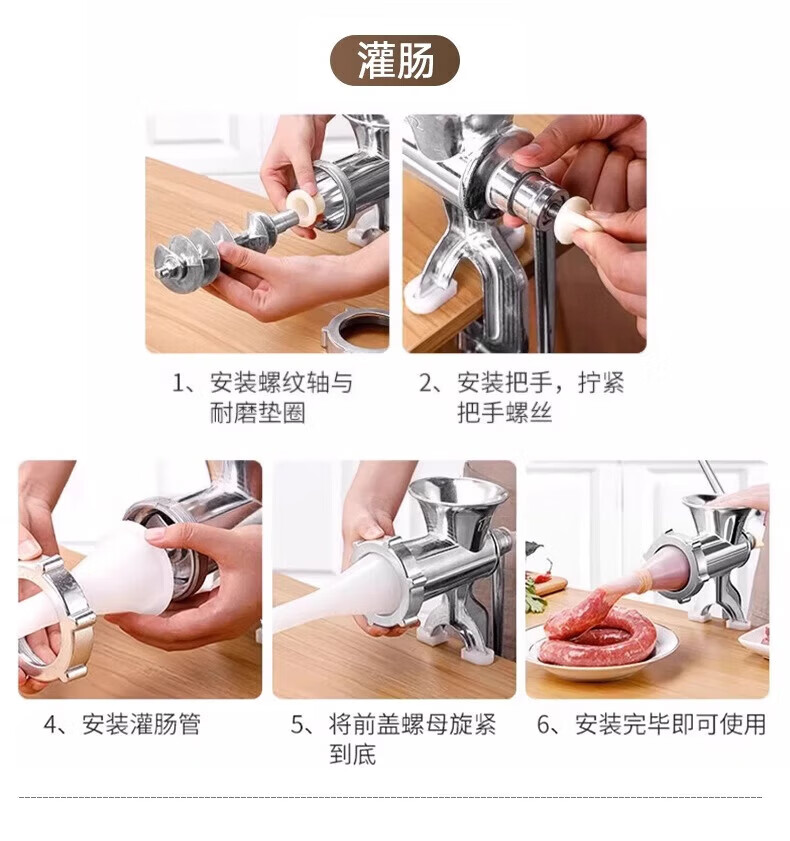 灌肠

1、安装螺纹轴与耐磨垫圈

2、安装把手，拧紧把手螺丝

4、安装灌肠管

5、将前盖螺母旋紧到底

6、安装完毕即可使用