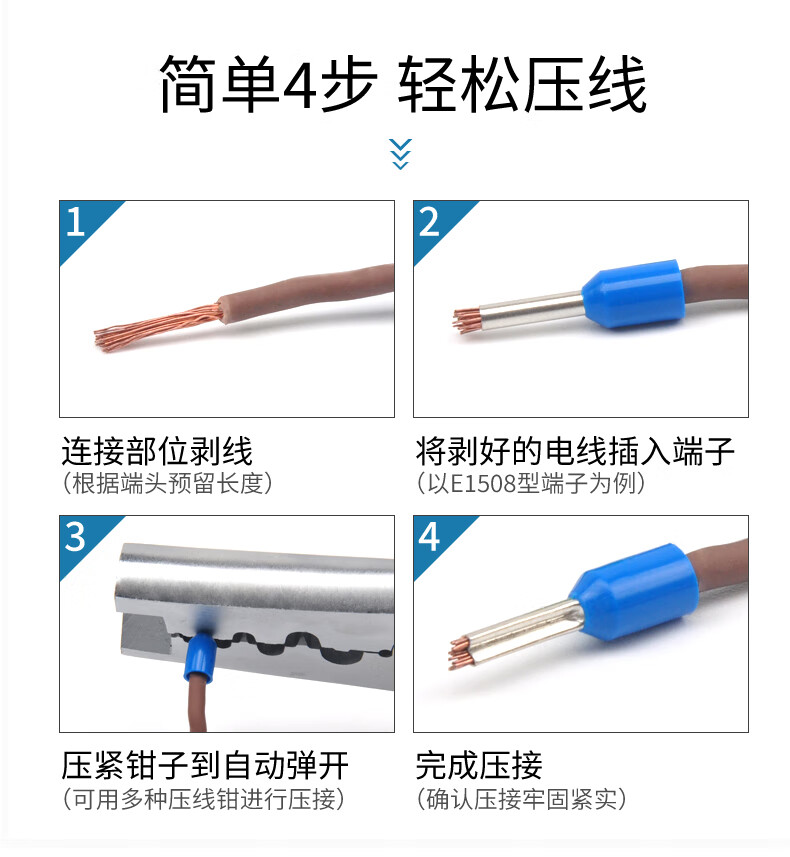 简单4步 轻松压线

1

连接部位剥线
（根据端头预留长度）

2

将剥好的电线插入端子
（以E1508型端子为例）

3

压紧钳子到自动弹开
（可用多种压线钳进行压接）

4

完成压接
（确认压接牢固紧实）