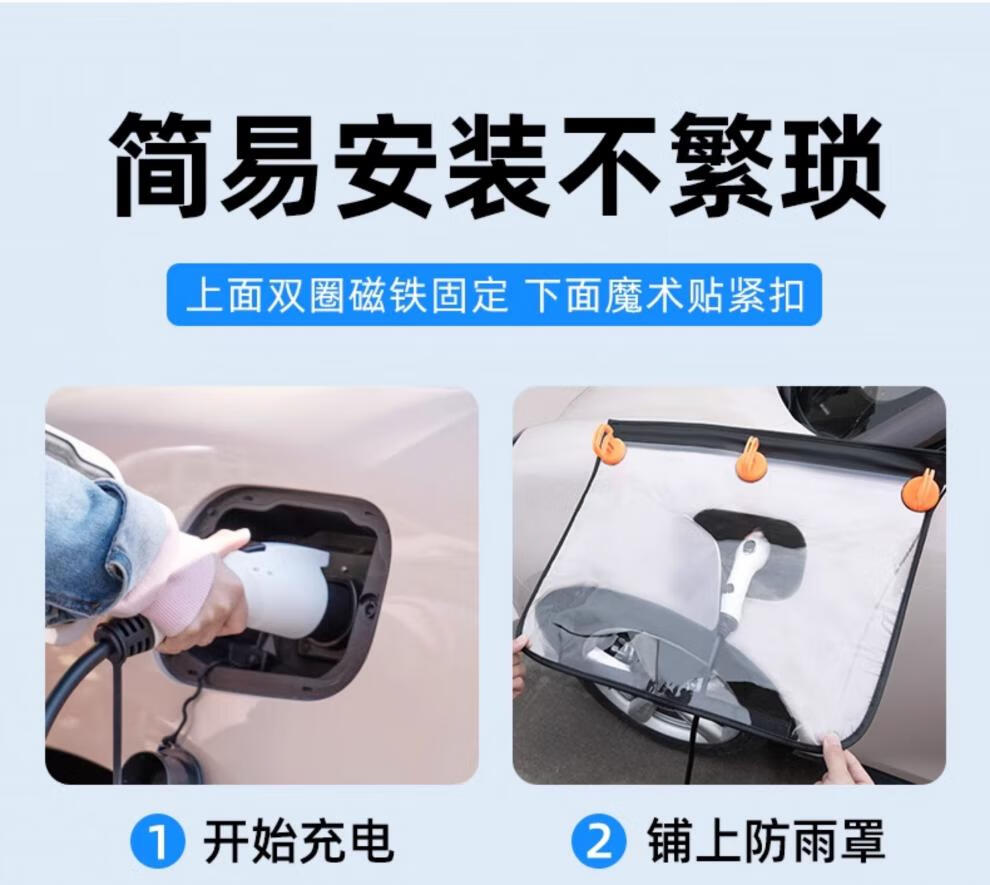 简易安装不繁琐

上面双圈磁铁固定 下面魔术贴紧扣

1 开始充电

2 铺上防雨罩