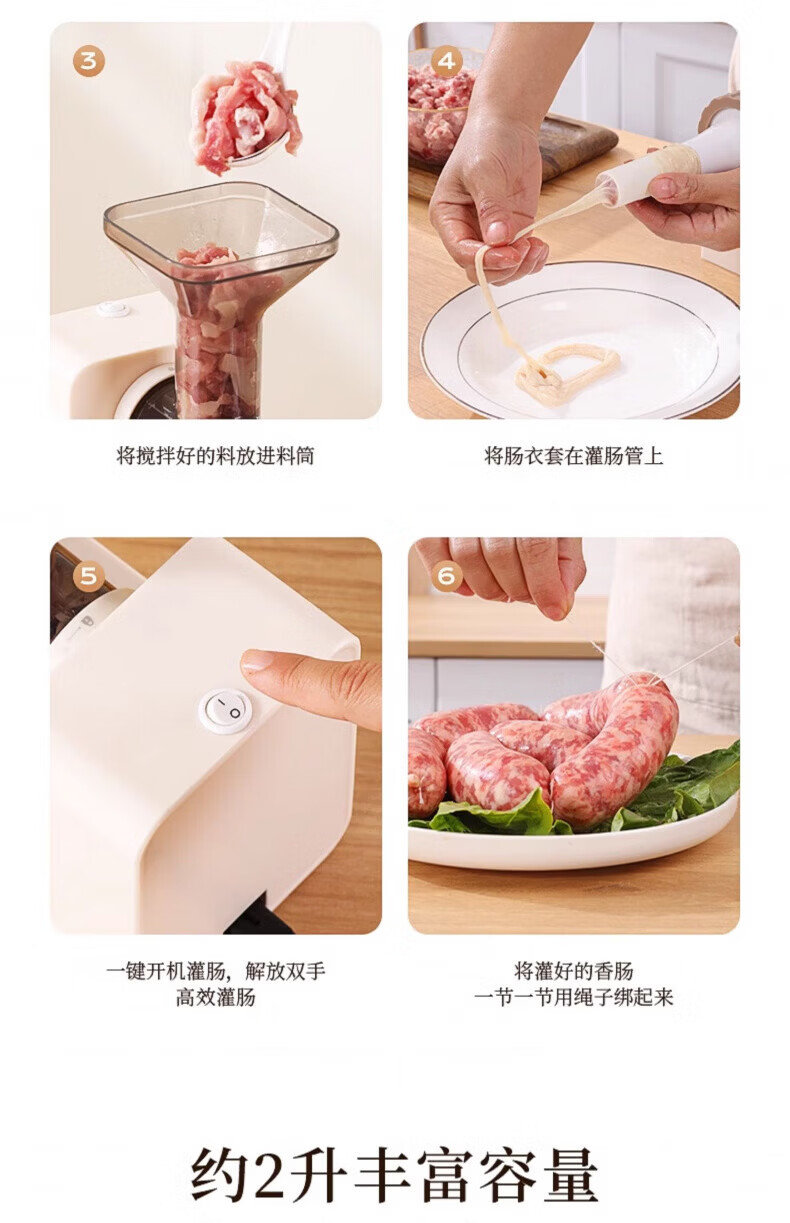 3

将搅拌好的料放进料筒

4

将肠衣套在灌肠管上

5

一键开机灌肠，解放双手
高效灌肠

6

将灌好的香肠
一节一节用绳子绑起来

约2升丰富容量