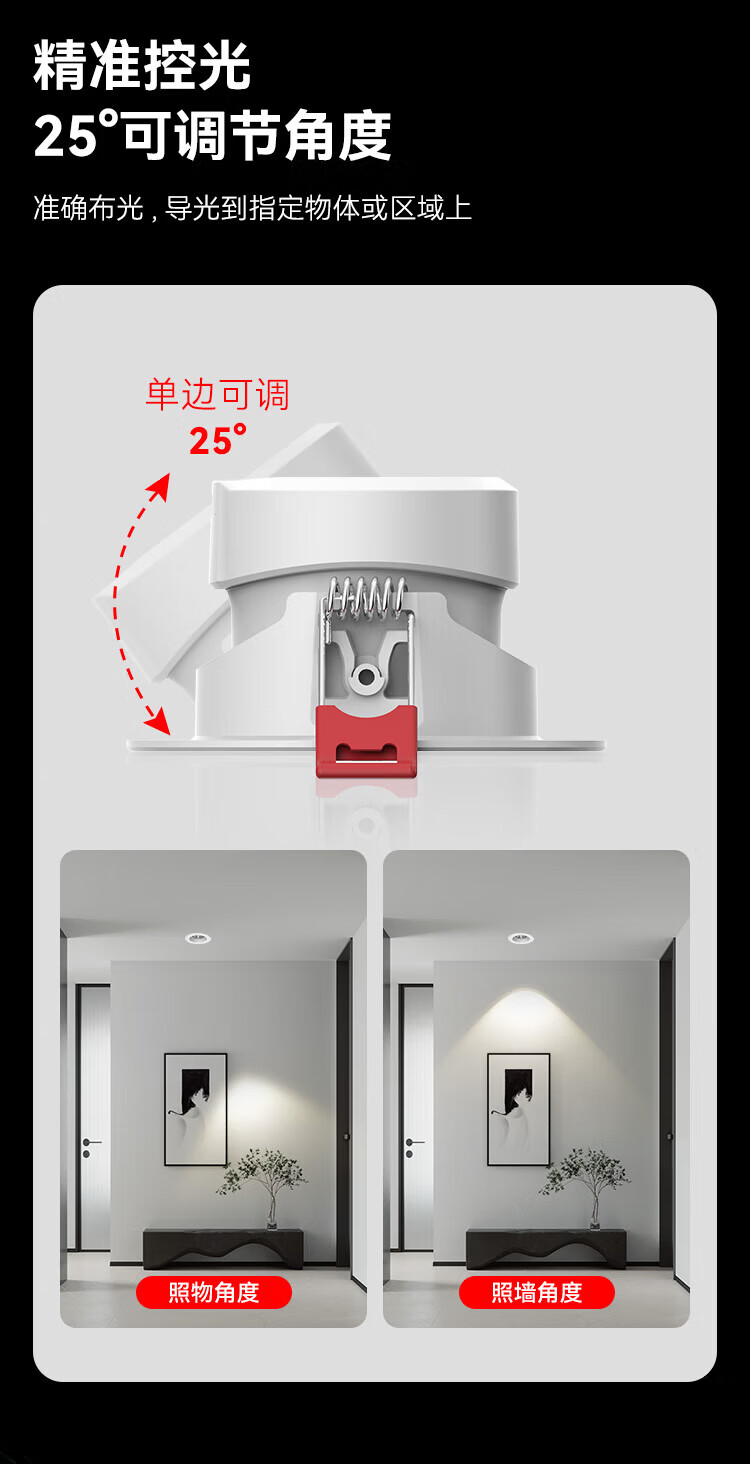 精准控光
25°可调节角度

准确布光，导光到指定物体或区域上

单边可调
25°

照物角度

照墙角度