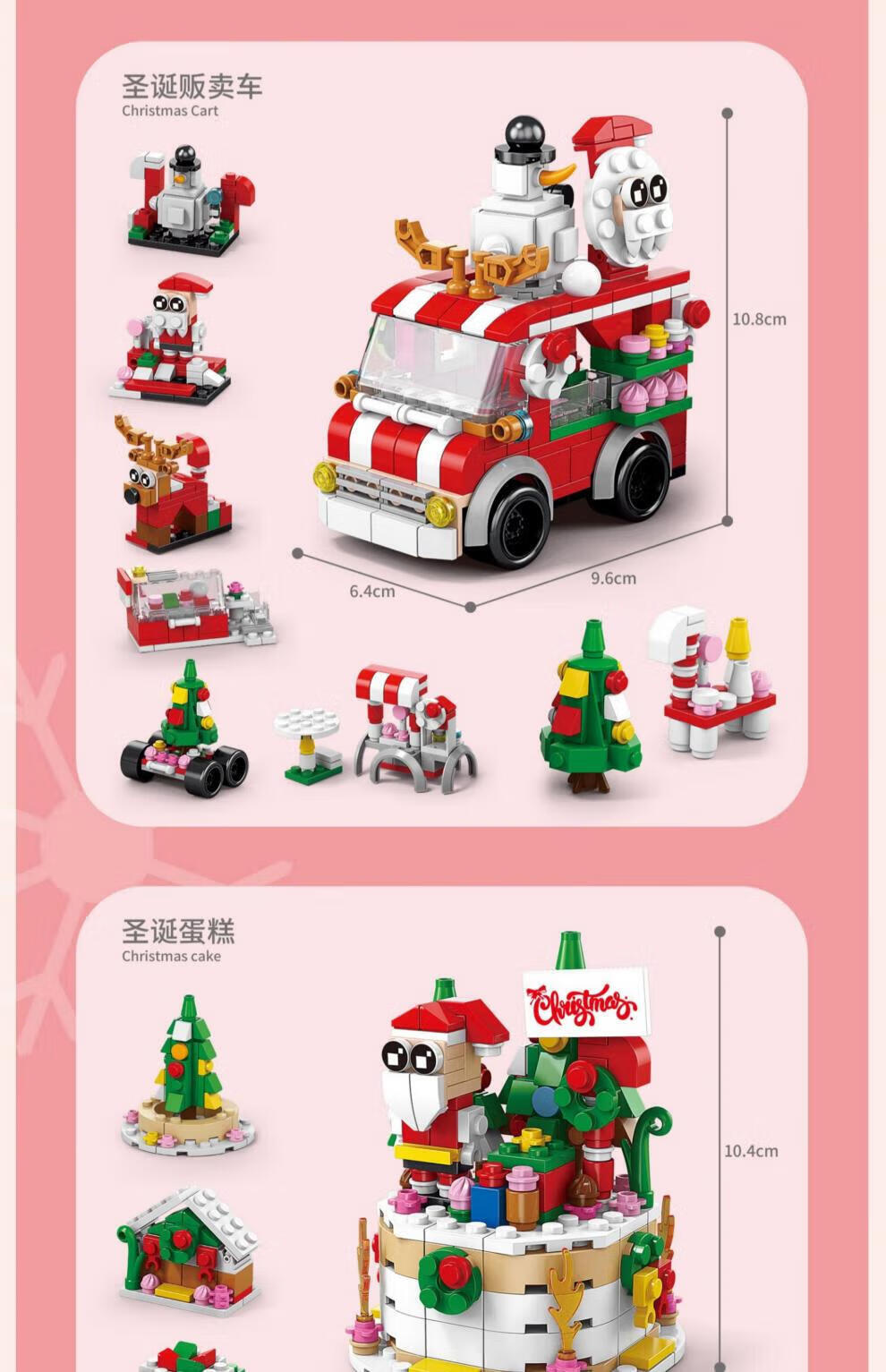 圣诞贩卖车
Christmas Cart

10.8cm

6.4cm

9.6cm

圣诞蛋糕
Christmas cake

Christmas

10.4cm