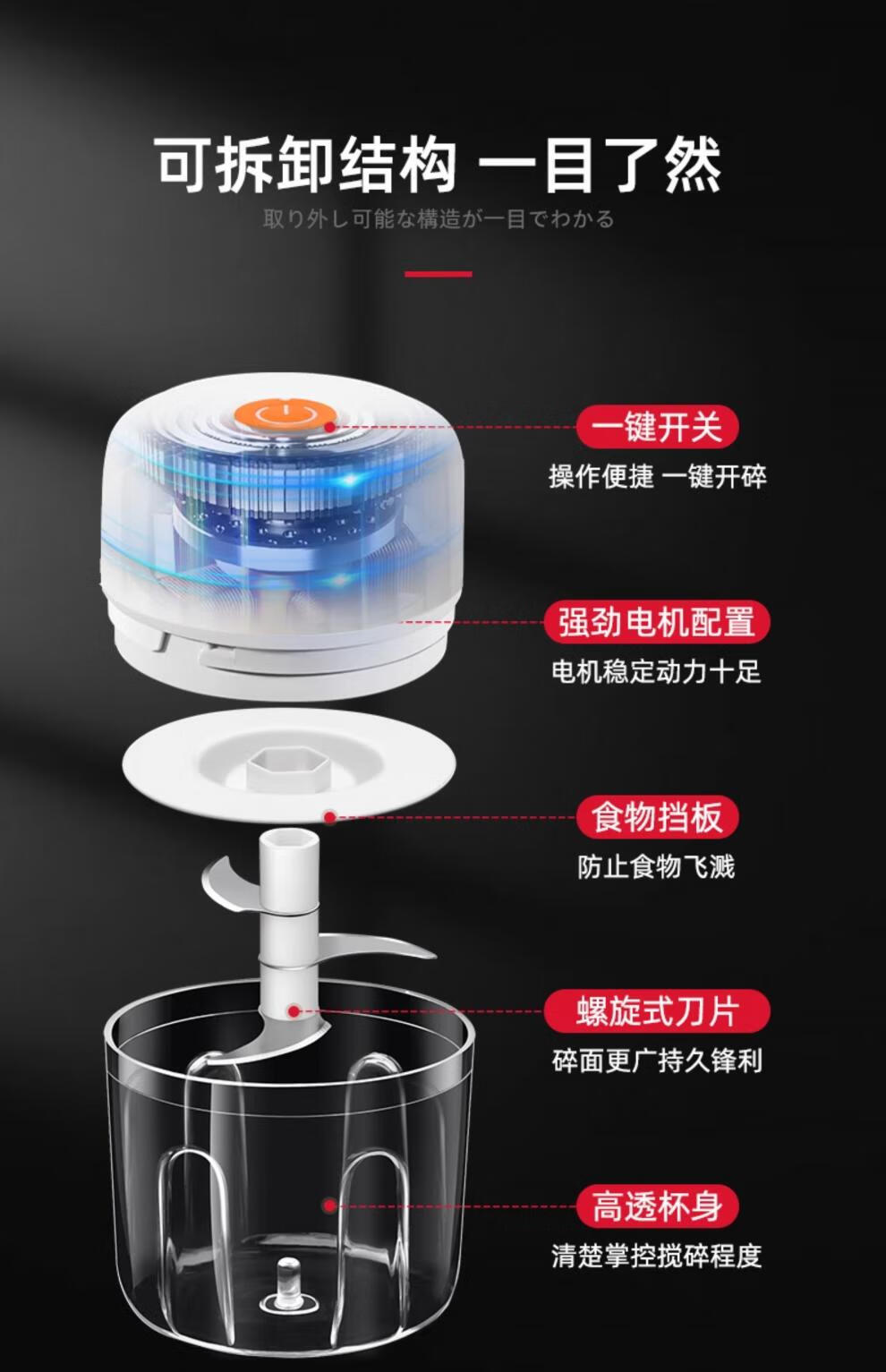 可拆卸结构 一目了然

取り外し可能な構造が一目でわかる

一键开关
操作便捷 一键开碎

强劲电机配置
电机稳定动力十足

食物挡板
防止食物飞溅

螺旋式刀片
碎面更广持久锋利

高透杯身
清楚掌控搅碎程度