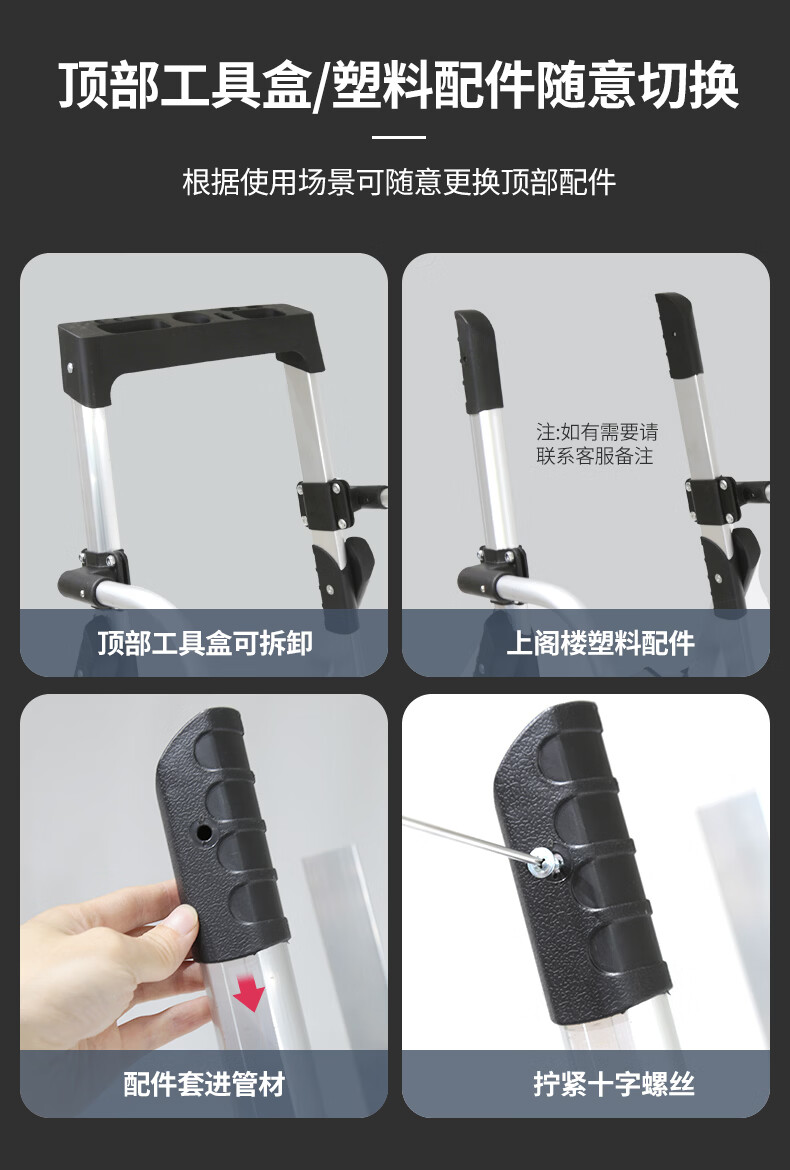 顶部工具盒/塑料配件随意切换

根据使用场景可随意更换顶部配件

顶部工具盒可拆卸

注:如有需要请联系客服备注

上阁楼塑料配件

配件套进管材

拧紧十字螺丝