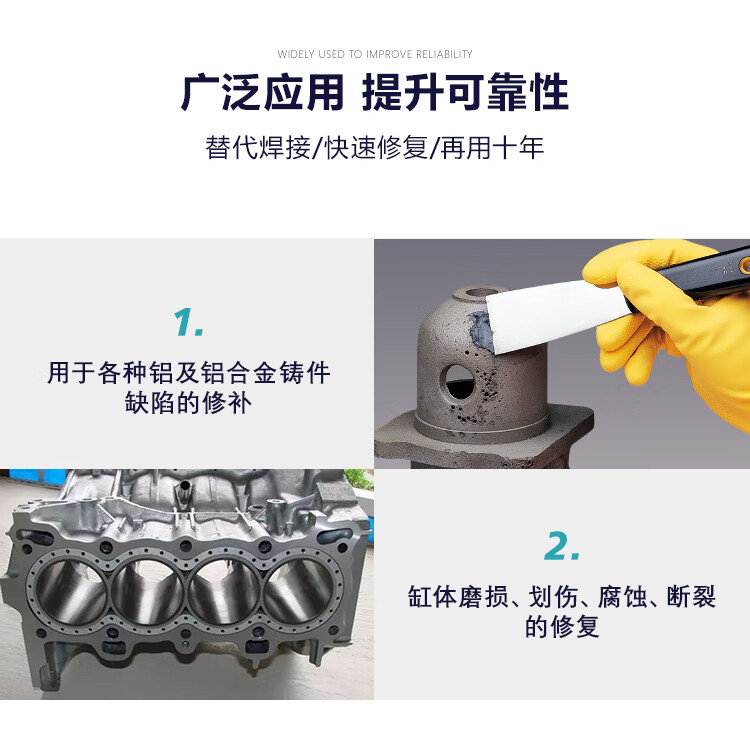 WIDELY USED TO IMPROVE RELIABILITY

广泛应用 提升可靠性

替代焊接/快速修复/再用十年

1.

用于各种铝及铝合金铸件缺陷的修补

2.

缸体磨损、划伤、腐蚀、断裂的修复