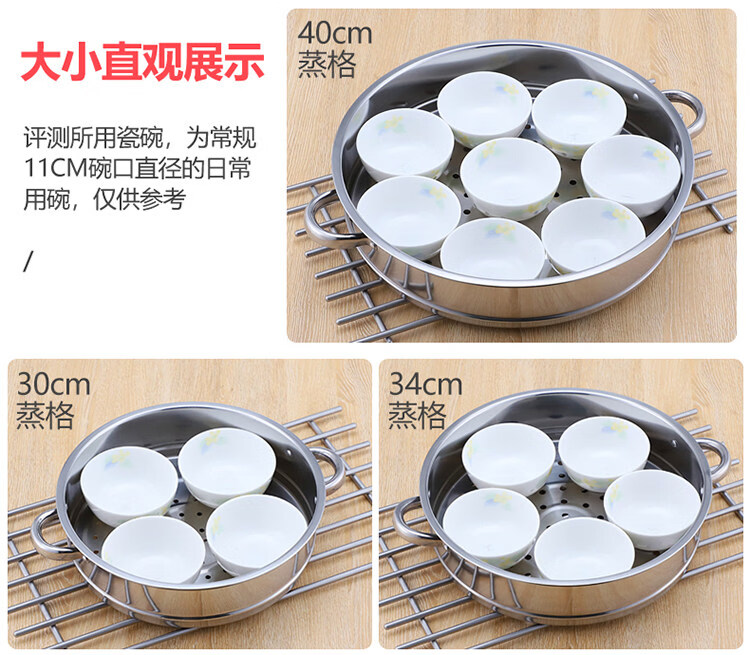 大小直观展示

评测所用瓷碗，为常规11CM碗口直径的日常用碗，仅供参考

/

40cm
蒸格

30cm
蒸格

34cm
蒸格