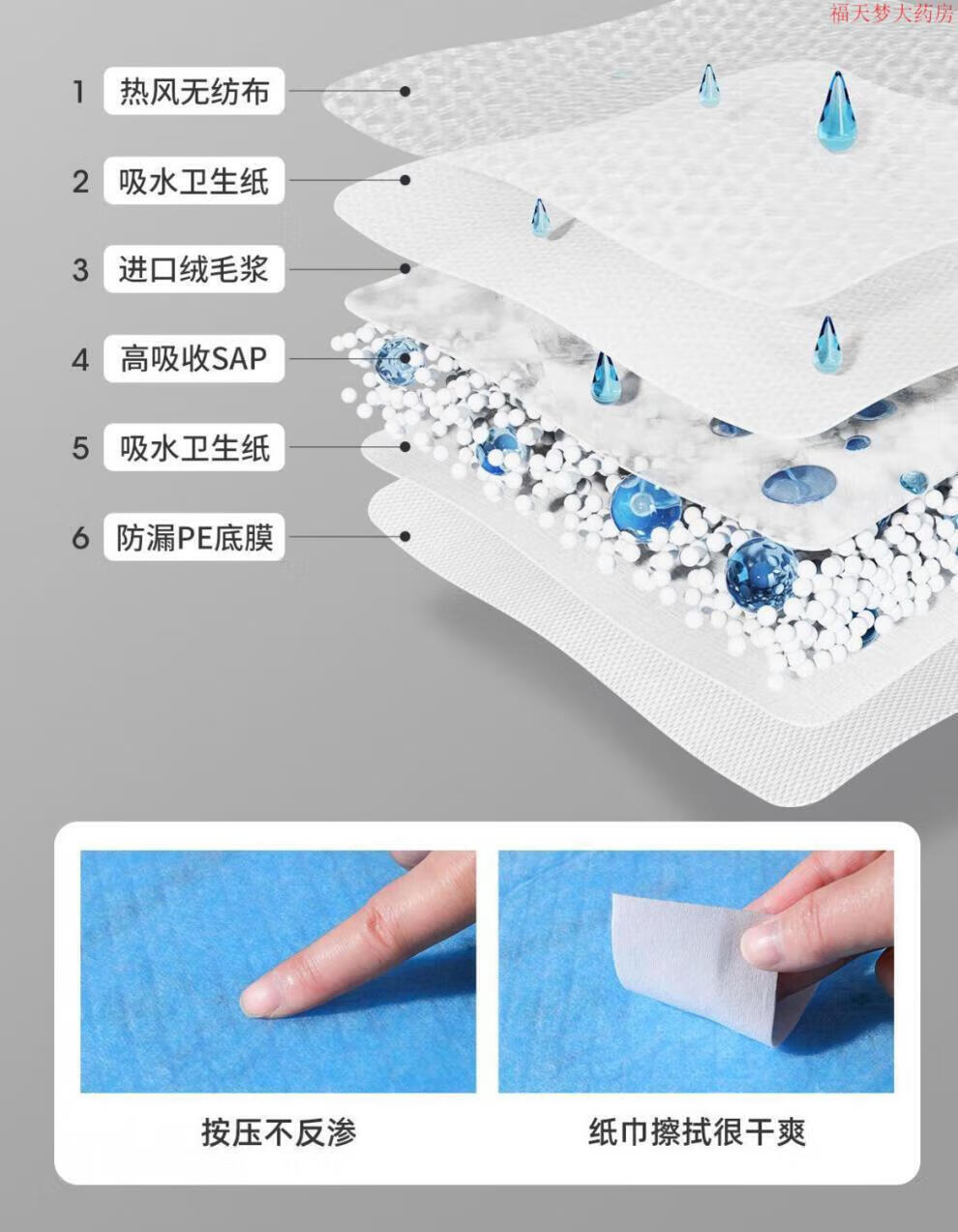 福天梦大药房

1 热风无纺布
2 吸水卫生纸
3 进口绒毛浆
4 高吸收SAP
5 吸水卫生纸
6 防漏PE底膜

按压不反渗

纸巾擦拭很干爽