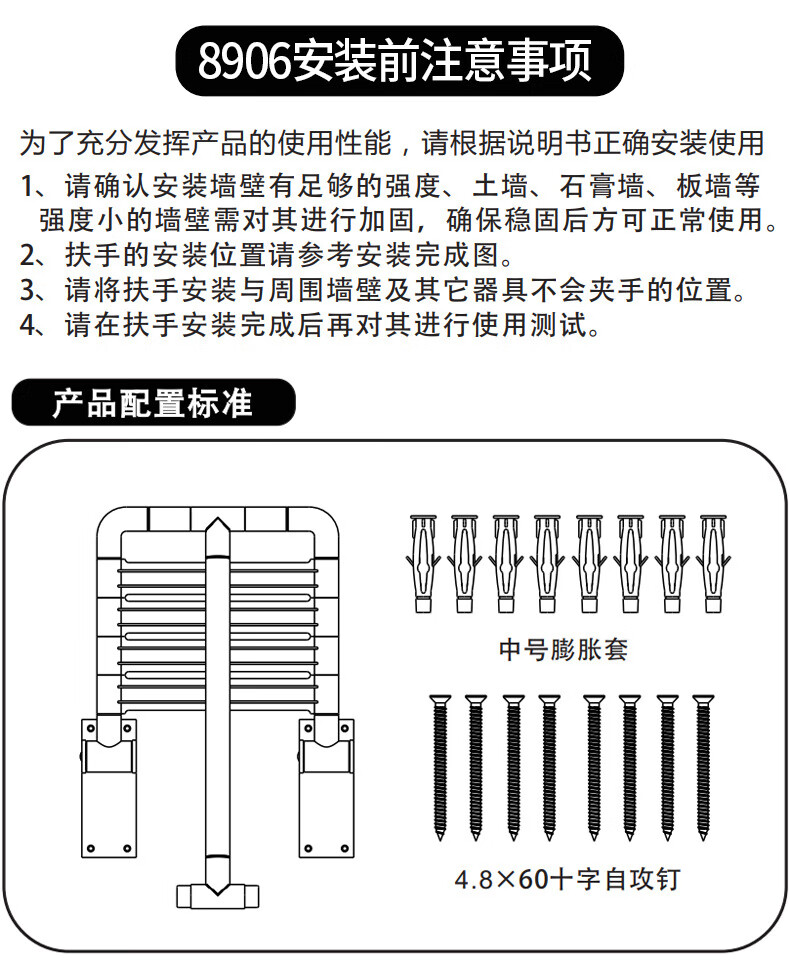 8906安装前注意事项

为了充分发挥产品的使用性能，请根据说明书正确安装使用

1、请确认安装墙壁有足够的强度、土墙、石膏墙、板墙等强度小的墙壁需对其进行加固，确保稳固后方可正常使用。

2、扶手的安装位置请参考安装完成图。

3、请将扶手安装与周围墙壁及其它器具不会夹手的位置。

4、请在扶手安装完成后再对其进行使用测试。

产品配置标准

中号膨胀套

4.8×60十字自攻钉