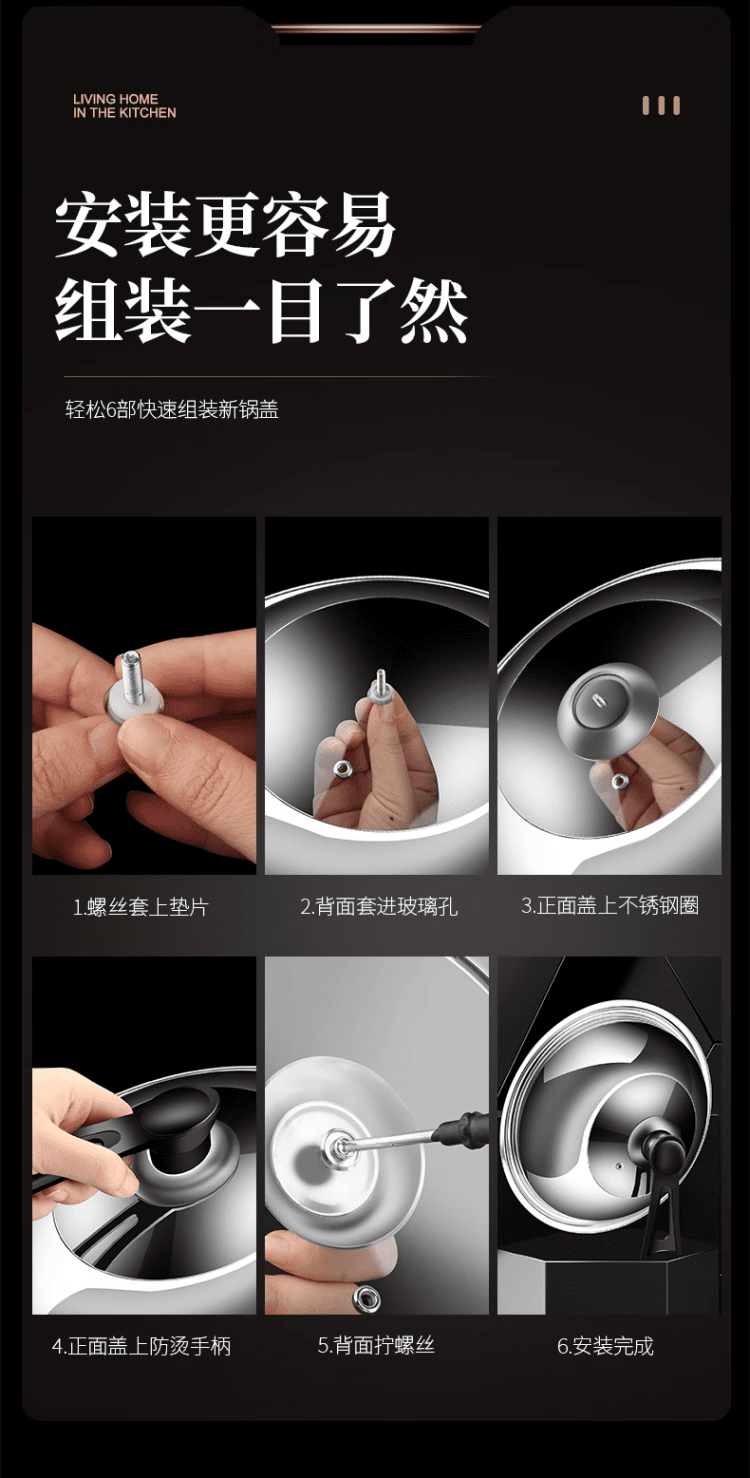 LIVING HOME
IN THE KITCHEN

安装更容易
组装一目了然

轻松6部快速组装新锅盖

1.螺丝套上垫片

2.背面套进玻璃孔

3.正面盖上不锈钢圈

4.正面盖上防烫手柄

5.背面拧螺丝

6.安装完成