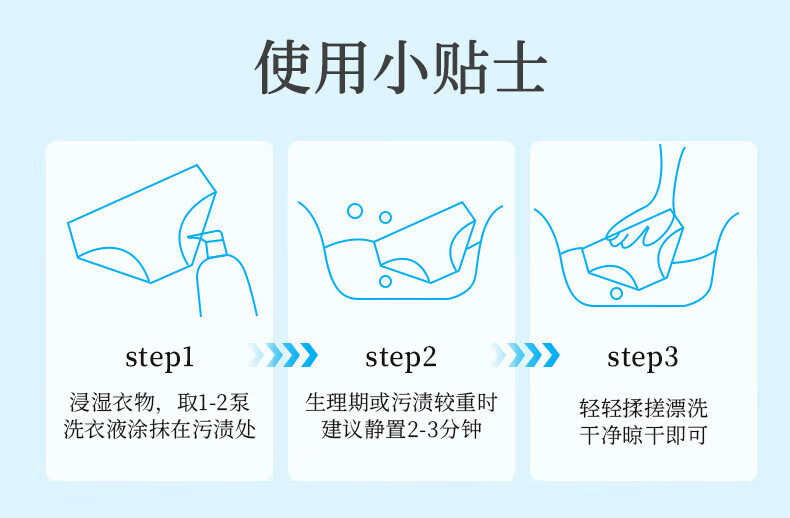 使用小贴士

step1

浸湿衣物，取1-2泵洗衣液涂抹在污渍处

step2

生理期或污渍较重时建议静置2-3分钟

step3

轻轻揉搓漂洗干净晾干即可