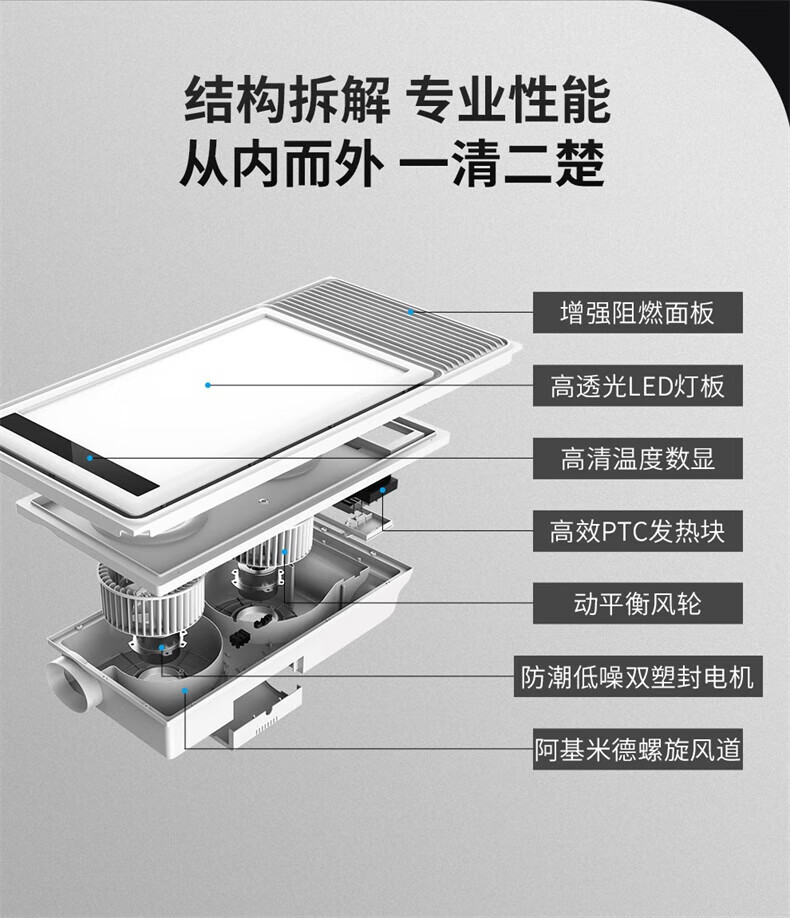 结构拆解 专业性能
从内而外 一清二楚

增强阻燃面板

高透光LED灯板

高清温度数显

高效PTC发热块

动平衡风轮

防潮低噪双塑封电机

阿基米德螺旋风道