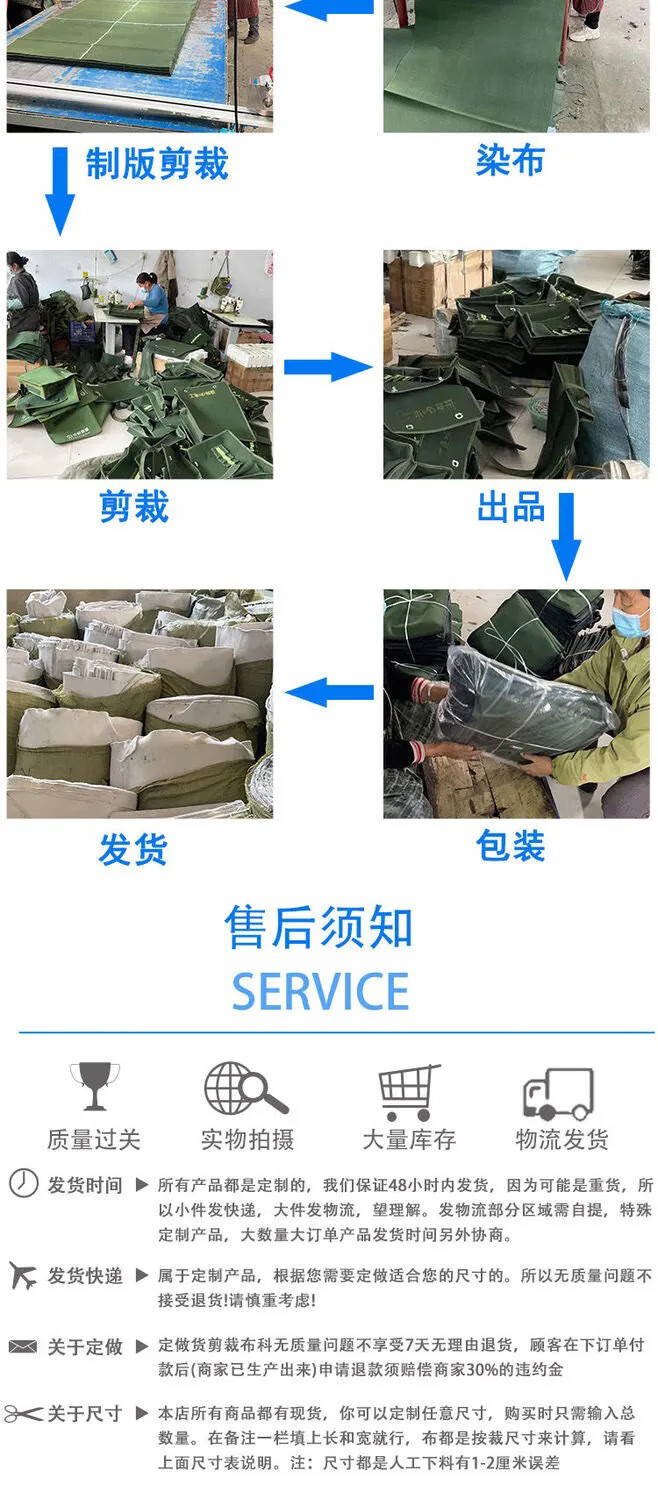 制版剪裁

染布

剪裁

出品

发货

包装

售后须知

SERVICE

质量过关

实物拍摄

大量库存

物流发货

发货时间 ▶ 所有产品都是定制的，我们保证48小时内发货，因为可能是重货，所以小件发快递，大件发物流，望理解。发物流部分区域需自提，特殊定制产品，大数量大订单产品发货时间另外协商。

发货快递 ▶ 属于定制产品，根据您需要定做适合您的尺寸的。所以无质量问题不接受退货!请慎重考虑!

关于定做 ▶ 定做货剪裁布科无质量问题不享受7天无理由退货，顾客在下订单付款后(商家已生产出来)申请退款须赔偿商家30%的违约金

关于尺寸 ▶ 本店所有商品都有现货，你可以定制任意尺寸，购买时只需输入总数量。在备注一栏填上长和宽就行，布都是按裁尺寸来计算，请看上面尺寸表说明。注：尺寸都是人工下料有1-2厘米误差