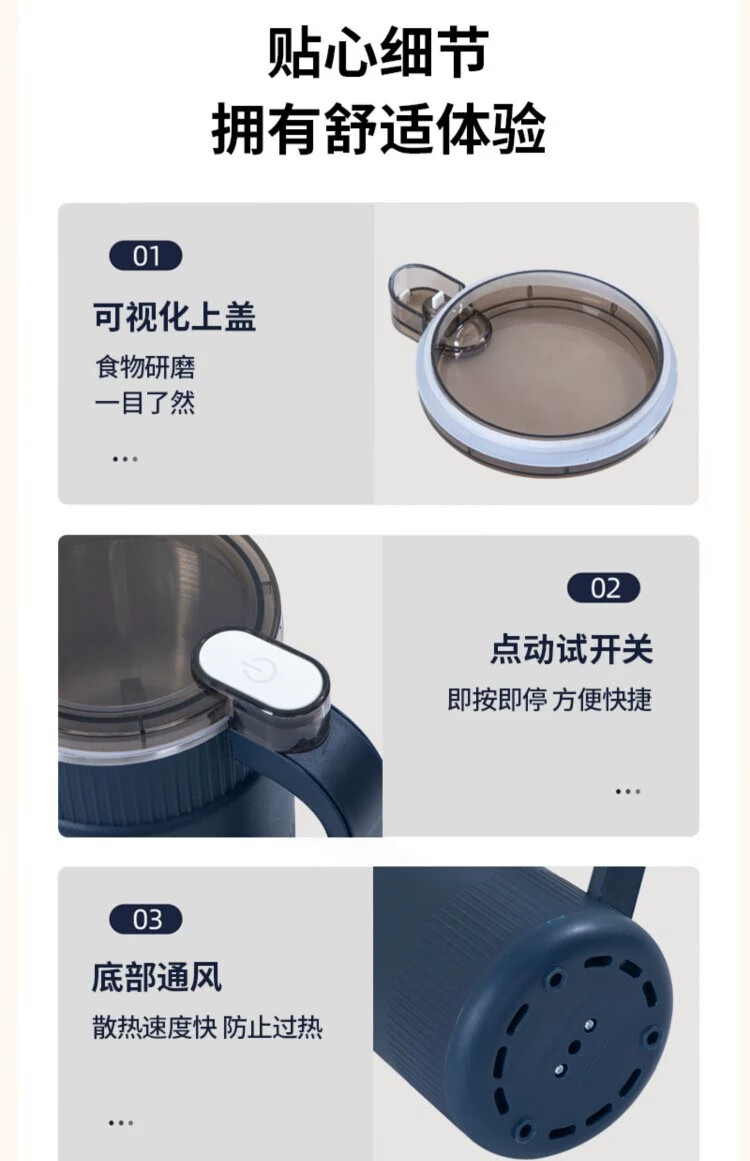 贴心细节
拥有舒适体验

01
可视化上盖
食物研磨
一目了然
...

02
点动试开关
即按即停 方便快捷
...

03
底部通风
散热速度快 防止过热
...