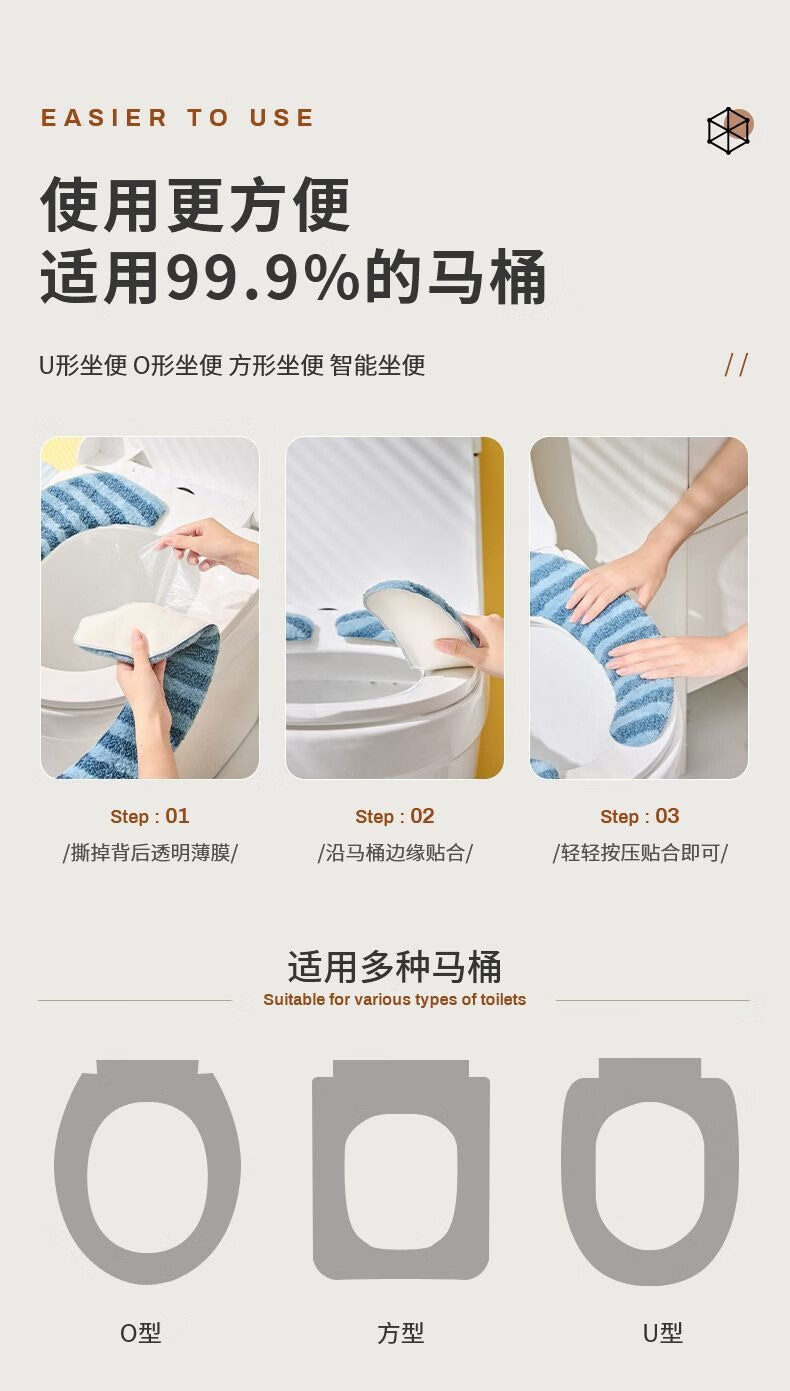 EASIER TO USE

使用更方便
适用99.9%的马桶

U形坐便 O形坐便 方形坐便 智能坐便

//

Step : 01
/撕掉背后透明薄膜/

Step : 02
/沿马桶边缘贴合/

Step : 03
/轻轻按压贴合即可/

适用多种马桶
Suitable for various types of toilets

O型

方型

U型