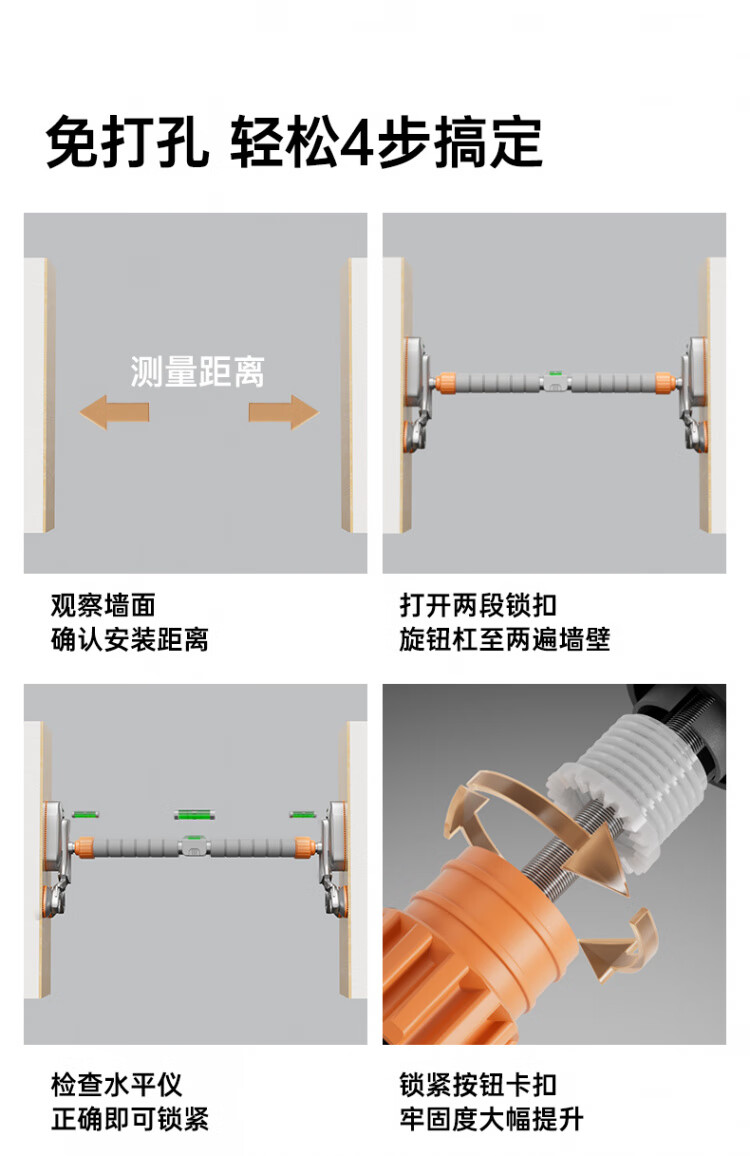 免打孔 轻松4步搞定

测量距离

观察墙面
确认安装距离

打开两段锁扣
旋钮杠至两遍墙壁

检查水平仪
正确即可锁紧

锁紧按钮卡扣
牢固度大幅提升