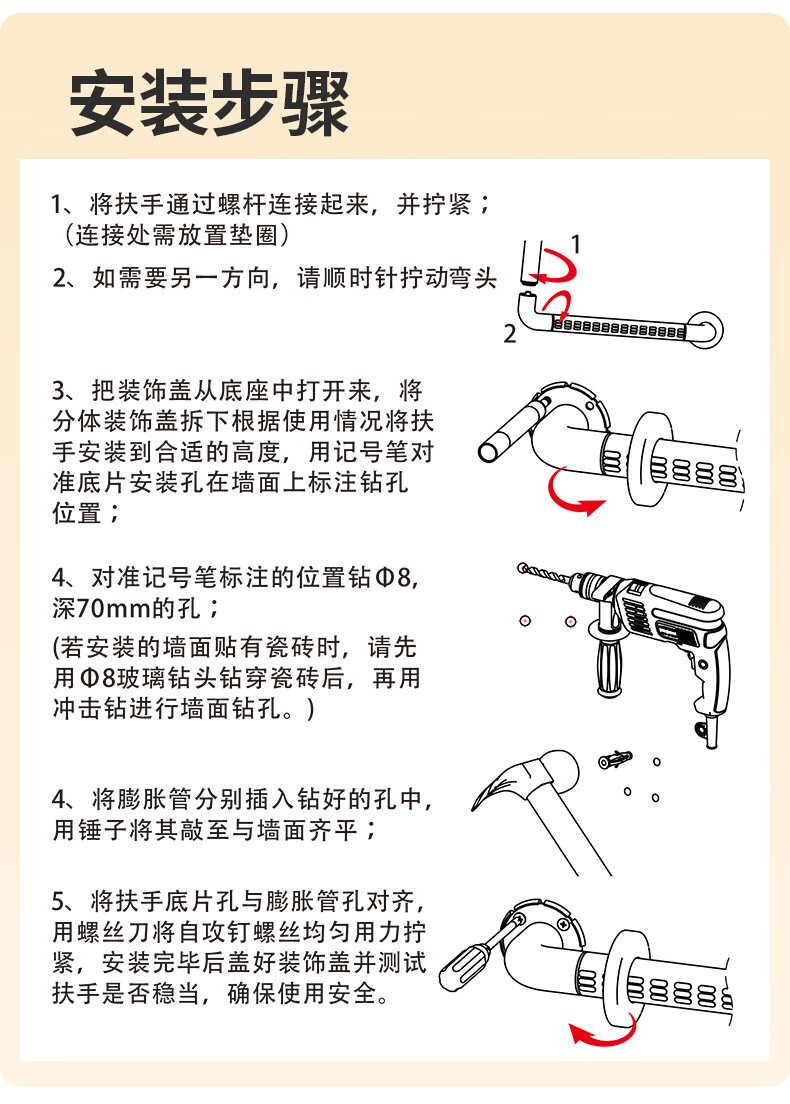 安装步骤

1、将扶手通过螺杆连接起来，并拧紧；（连接处需放置垫圈）

2、如需要另一方向，请顺时针拧动弯头

1

2

3、把装饰盖从底座中打开来，将分体装饰盖拆下根据使用情况将扶手安装到合适的高度，用记号笔对准底片安装孔在墙面上标注钻孔位置；

4、对准记号笔标注的位置钻Φ8，深70mm的孔；
(若安装的墙面贴有瓷砖时，请先用Φ8玻璃钻头钻穿瓷砖后，再用冲击钻进行墙面钻孔。)

4、将膨胀管分别插入钻好的孔中，用锤子将其敲至与墙面齐平；

5、将扶手底片孔与膨胀管孔对齐，用螺丝刀将自攻钉螺丝均匀用力拧紧，安装完毕后盖好装饰盖并测试扶手是否稳当，确保使用安全。