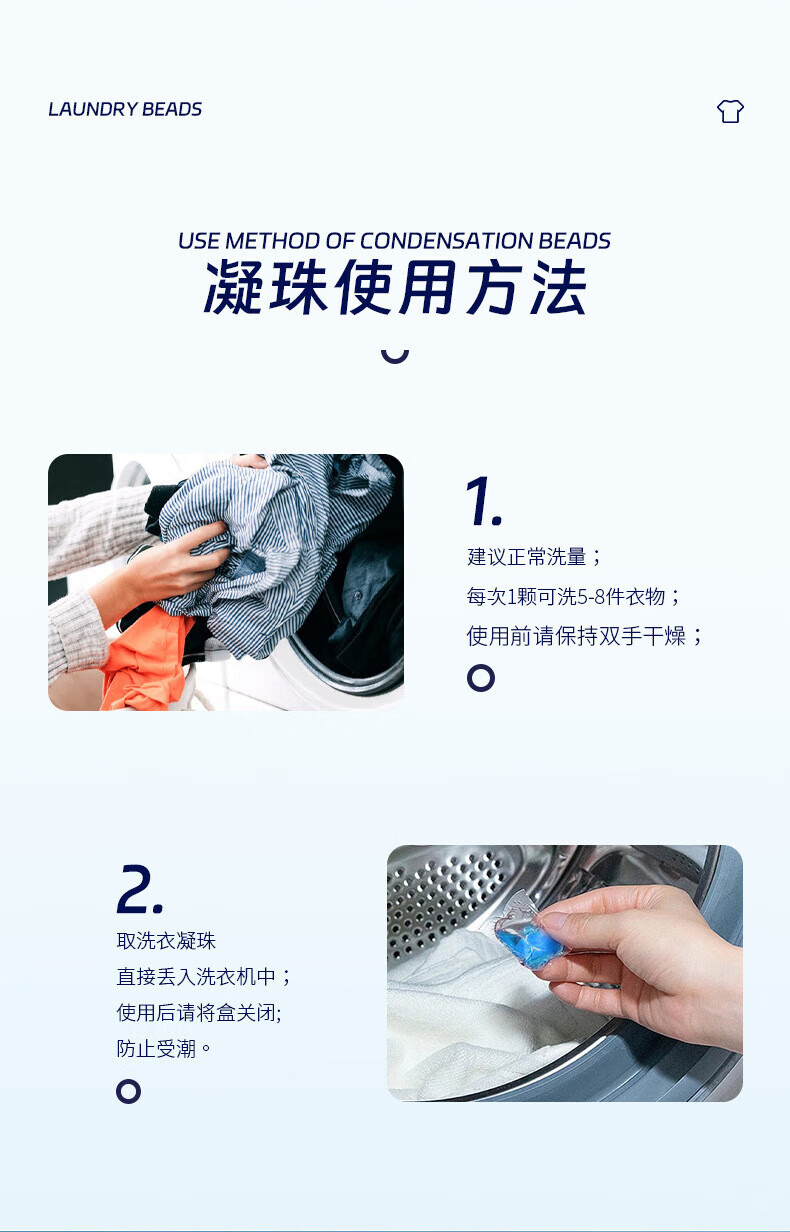 LAUNDRY BEADS

USE METHOD OF CONDENSATION BEADS
凝珠使用方法

1.
建议正常洗量；
每次1颗可洗5-8件衣物；
使用前请保持双手干燥；

2.
取洗衣凝珠
直接丢入洗衣机中；
使用后请将盒关闭;
防止受潮。