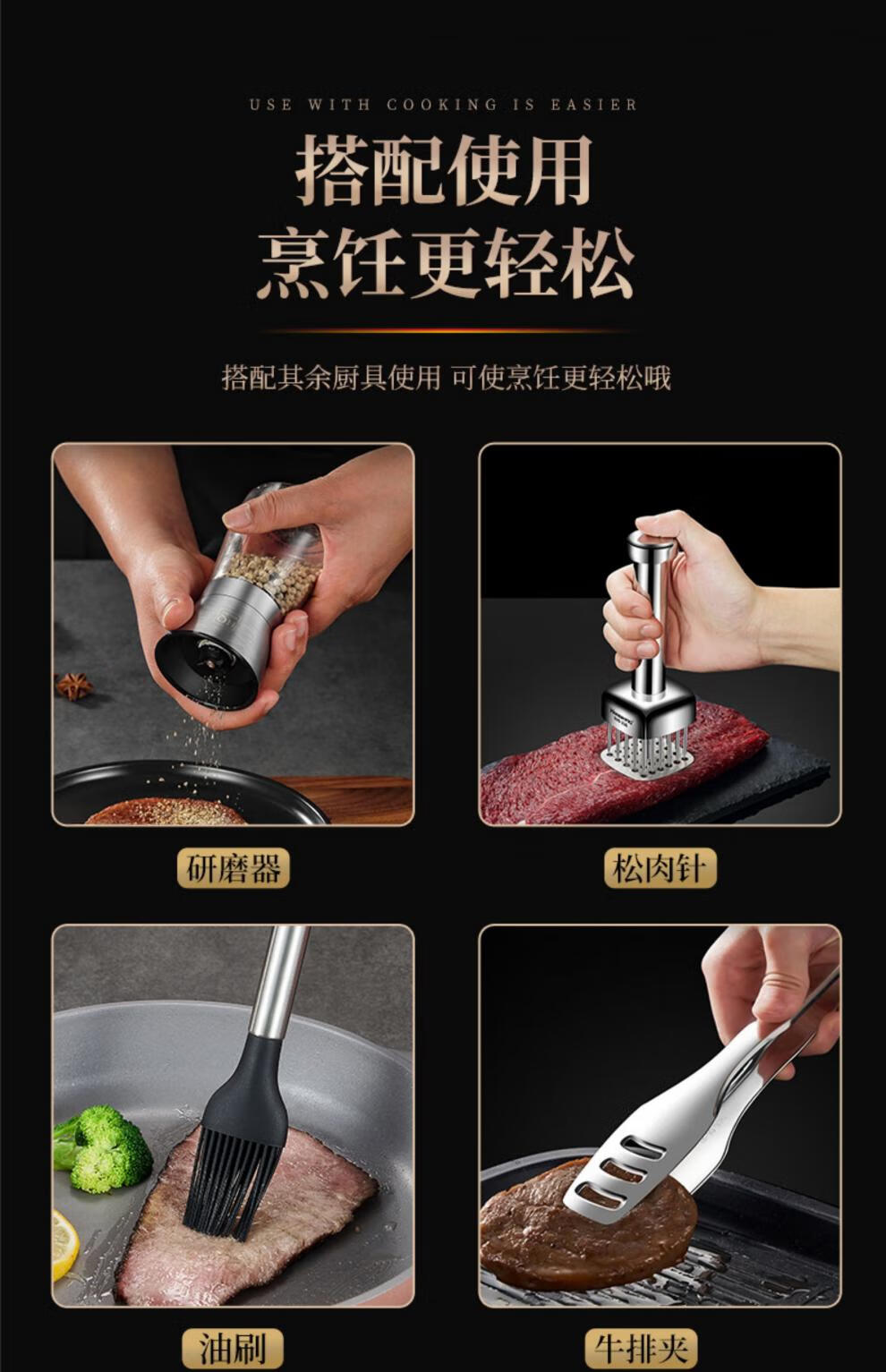 USE WITH COOKING IS EASIER

搭配使用
烹饪更轻松

搭配其余厨具使用 可使烹饪更轻松哦

研磨器

松肉针

油刷

牛排夹